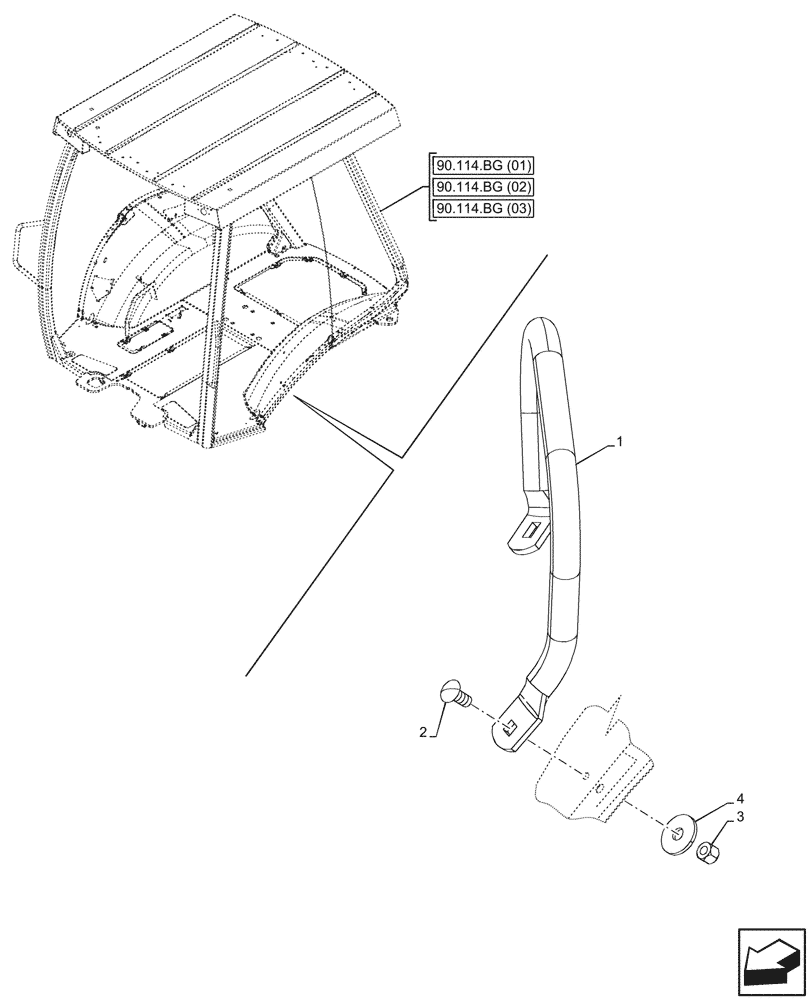 90.114.BG (01)
90.114.BG (02)
90.114.BG (03)
1
2
4
3