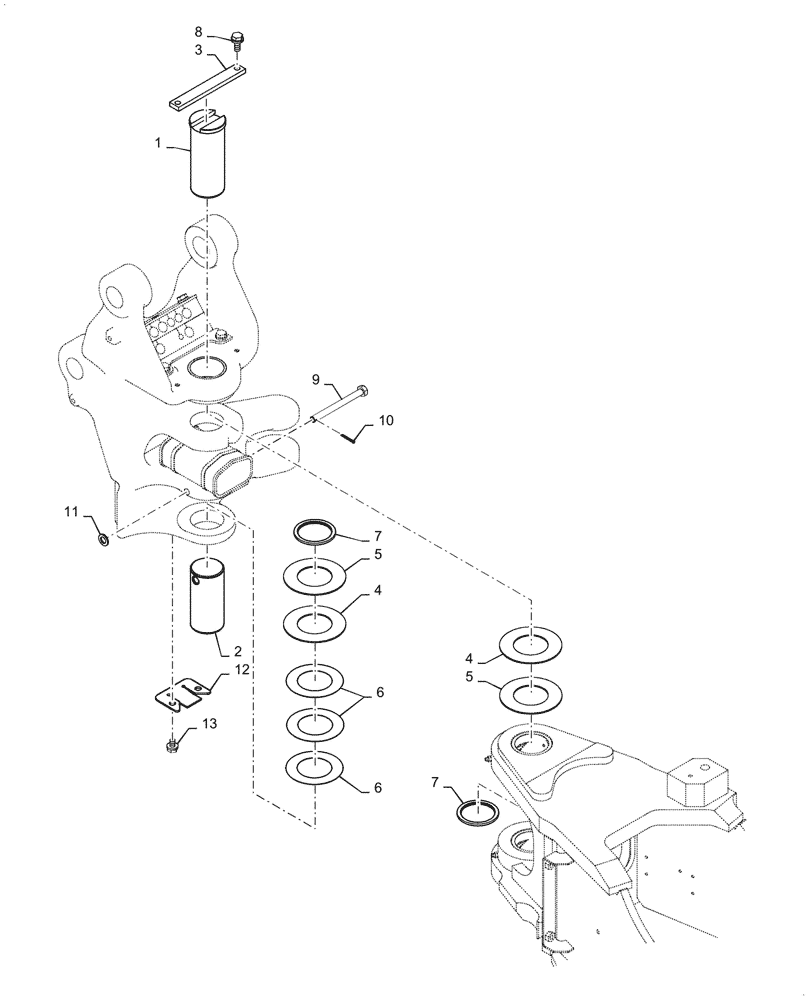 8
3
1
9
10
11
7
5
4
2
12
6
13
6
4
5
7