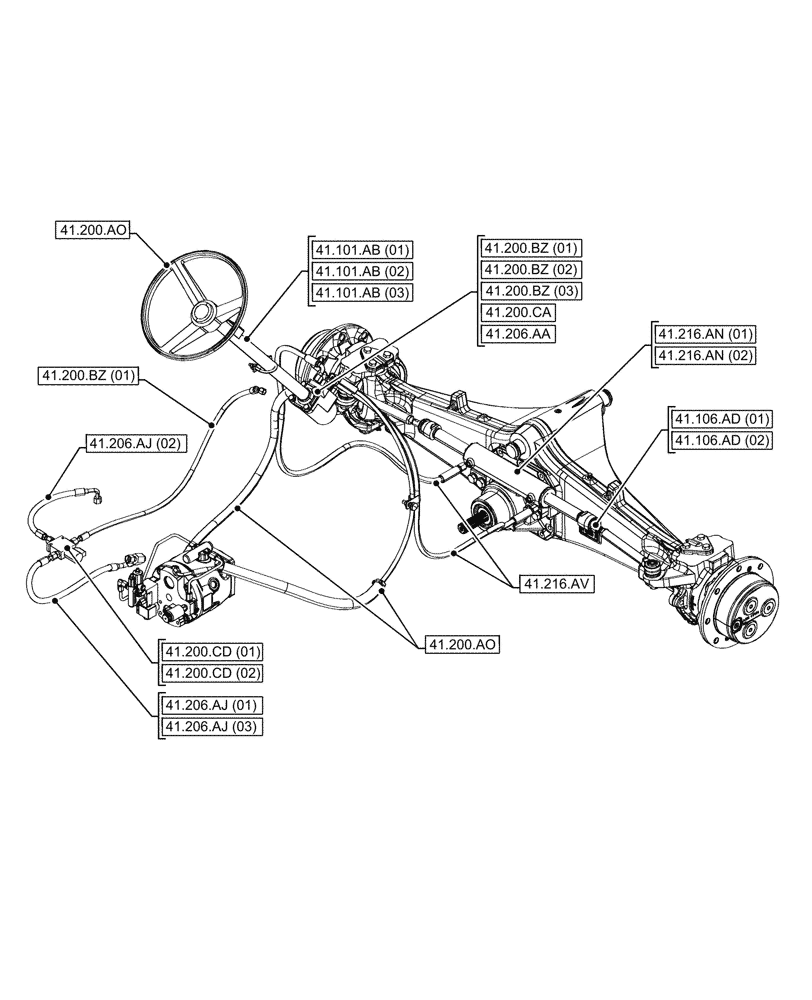 41.200.AO

41.101.AB (01)
41.101.AB (02)
41.101.AB (03)

41.200.BZ (01)
41.200.BZ (02)
41.200.BZ (03)
41.200.CA
41.206.AA

41.216.AN (01)
41.216.AN (02)

41.200.BZ (01)

41.106.AD (01)
41.106.AD (02)

41.206.AJ (02)

41.216.AV

41.200.AO

41.200.CD (01)
41.200.CD (02)

41.206.AJ (01)
41.206.AJ (03)