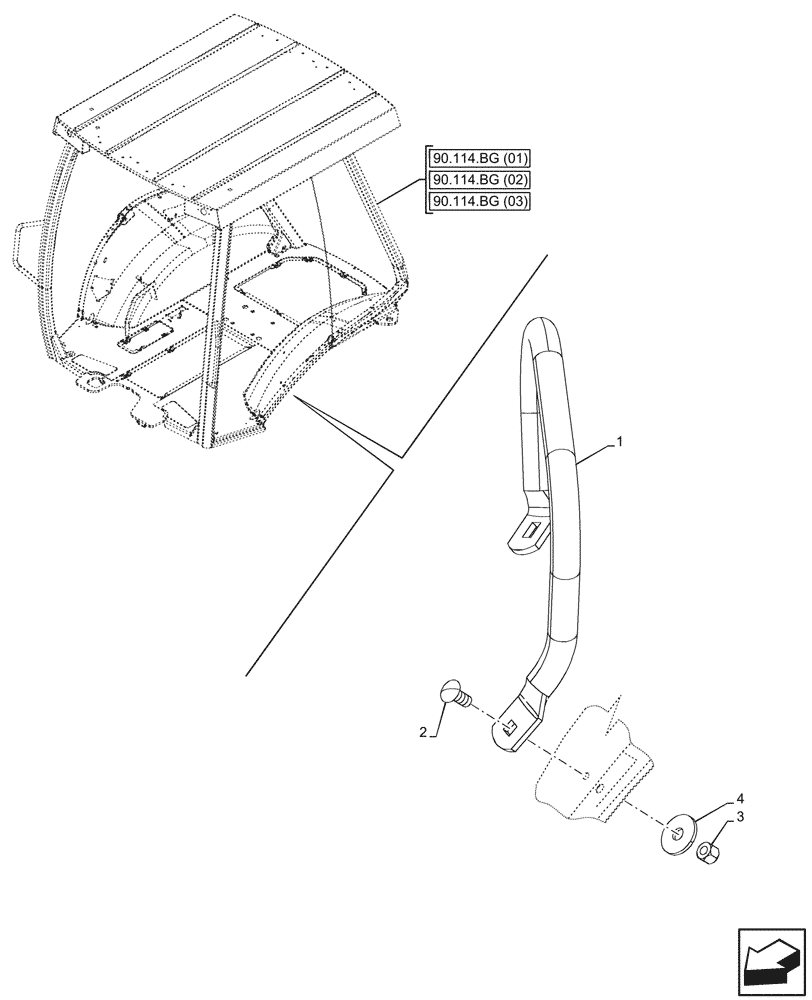 90.114.BG (01)
90.114.BG (02)
90.114.BG (03)

1

2

4

3