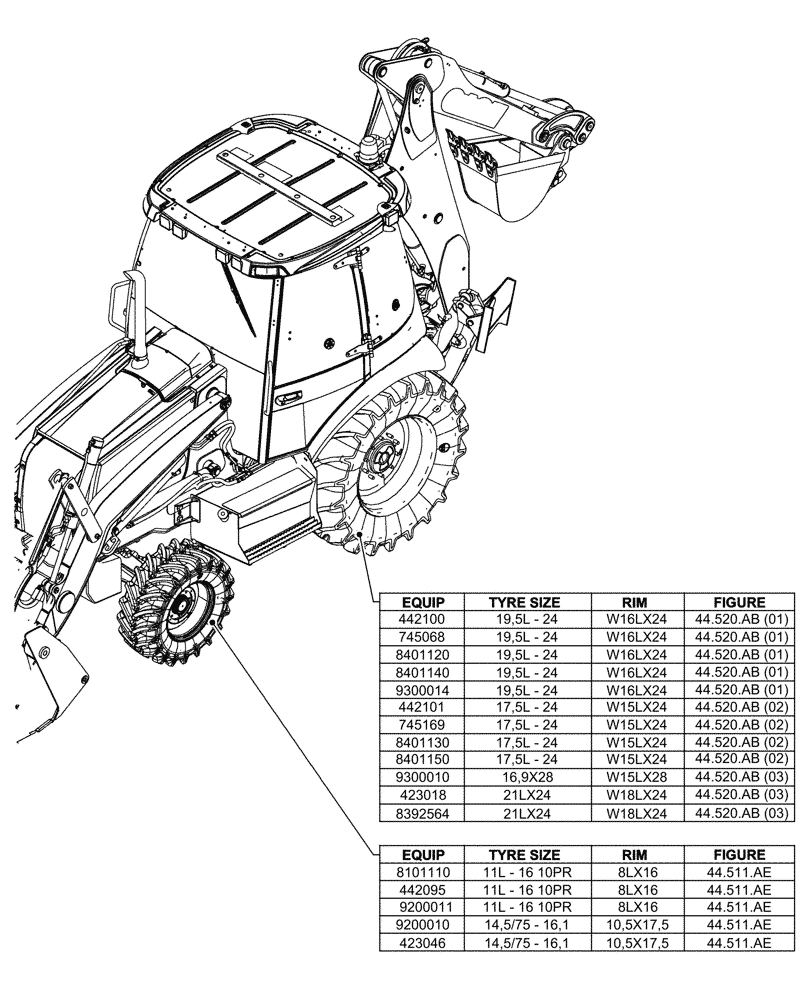 | EQUIP | TYRE SIZE | RIM | FIGURE |
|---|---|---|---|
| 442100 | 19,5L - 24 | W16LX24 | 44.520.AB (01) |
| 745068 | 19,5L - 24 | W16LX24 | 44.520.AB (01) |
| 8401120 | 19,5L - 24 | W16LX24 | 44.520.AB (01) |
| 8401140 | 19,5L - 24 | W16LX24 | 44.520.AB (01) |
| 9300014 | 19,5L - 24 | W16LX24 | 44.520.AB (01) |
| 442101 | 17,5L - 24 | W15LX24 | 44.520.AB (02) |
| 745169 | 17,5L - 24 | W15LX24 | 44.520.AB (02) |
| 8401130 | 17,5L - 24 | W15LX24 | 44.520.AB (02) |
| 8401150 | 17,5L - 24 | W15LX24 | 44.520.AB (02) |
| 9300010 | 16,9X28 | W15LX28 | 44.520.AB (03) |
| 423018 | 21LX24 | W18LX24 | 44.520.AB (03) |
| 8392564 | 21LX24 | W18LX24 | 44.520.AB (03) |

| EQUIP | TYRE SIZE | RIM | FIGURE |
|---|---|---|---|
| 8101110 | 11L - 16 10PR | 8LX16 | 44.511.AE |
| 442095 | 11L - 16 10PR | 8LX16 | 44.511.AE |
| 9200011 | 11L - 16 10PR | 8LX16 | 44.511.AE |
| 9200010 | 14,5/75 - 16,1 | 10,5X17,5 | 44.511.AE |
| 423046 | 14,5/75 - 16,1 | 10,5X17,5 | 44.511.AE |