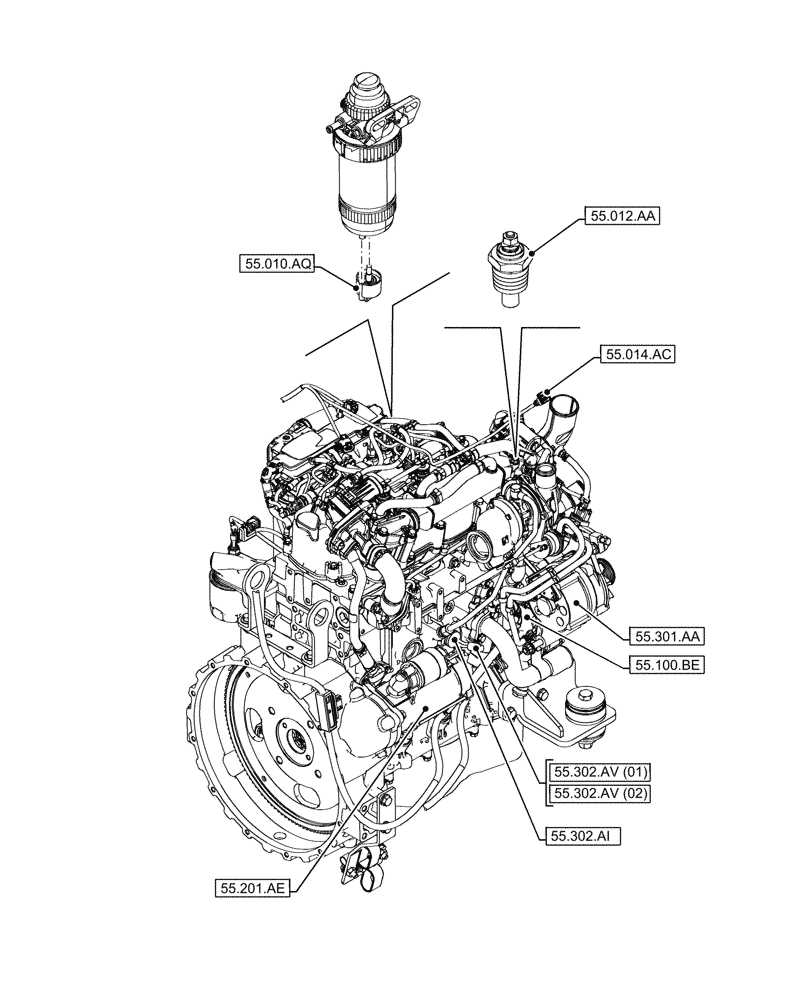 55.012.AA

55.010.AQ

55.014.AC

55.301.AA

55.100.BE

55.302.AV (01)

55.302.AV (02)

55.302.AI

55.201.AE