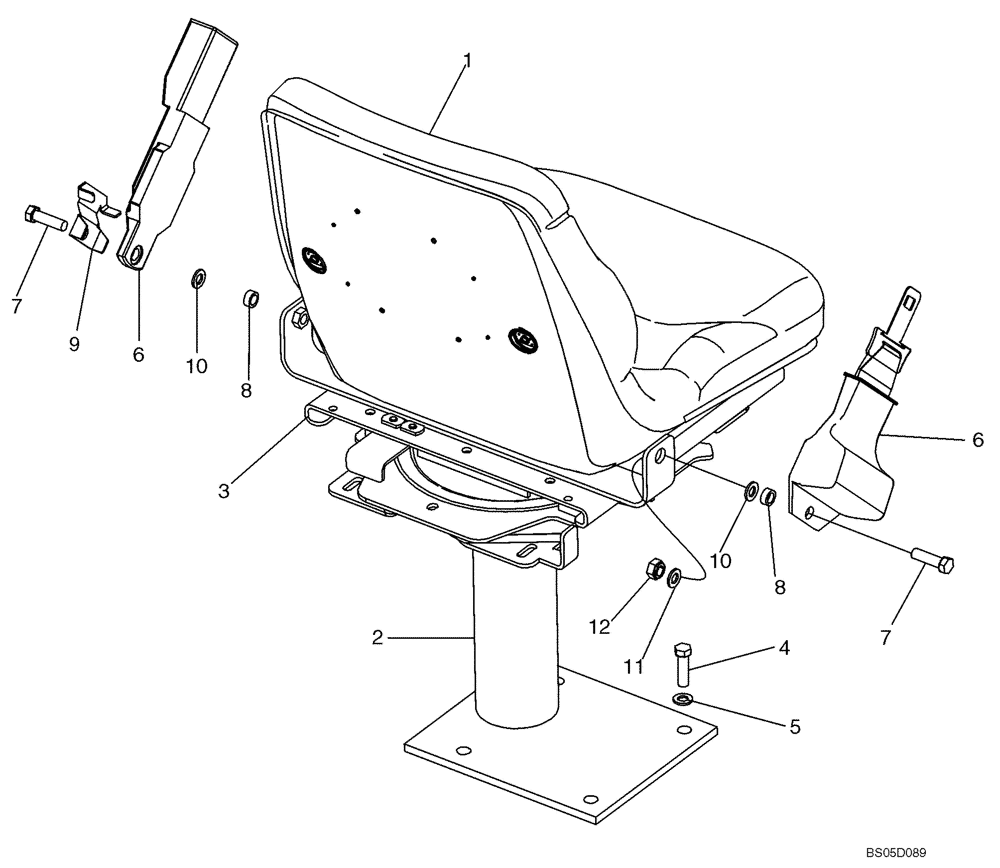 1
7
9
6
10
8
3
6
10
8
7
12
11
2
4
5
BS05D089