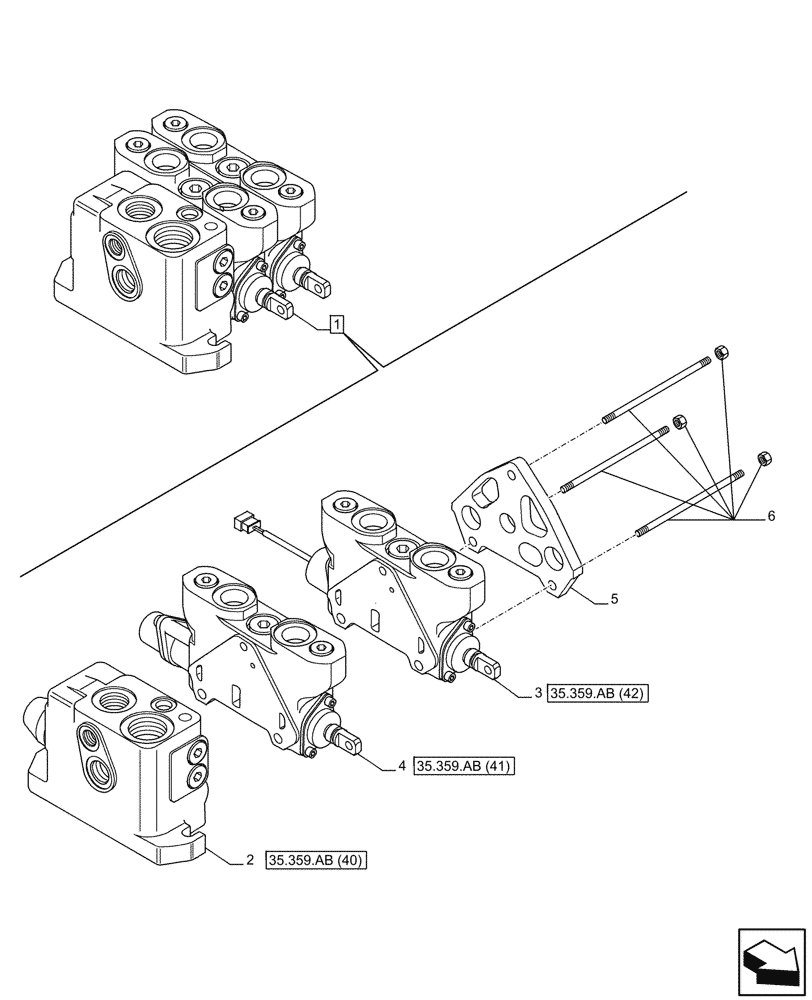 1

6

5

3 35.359.AB (42)

4 35.359.AB (41)

2 35.359.AB (40)