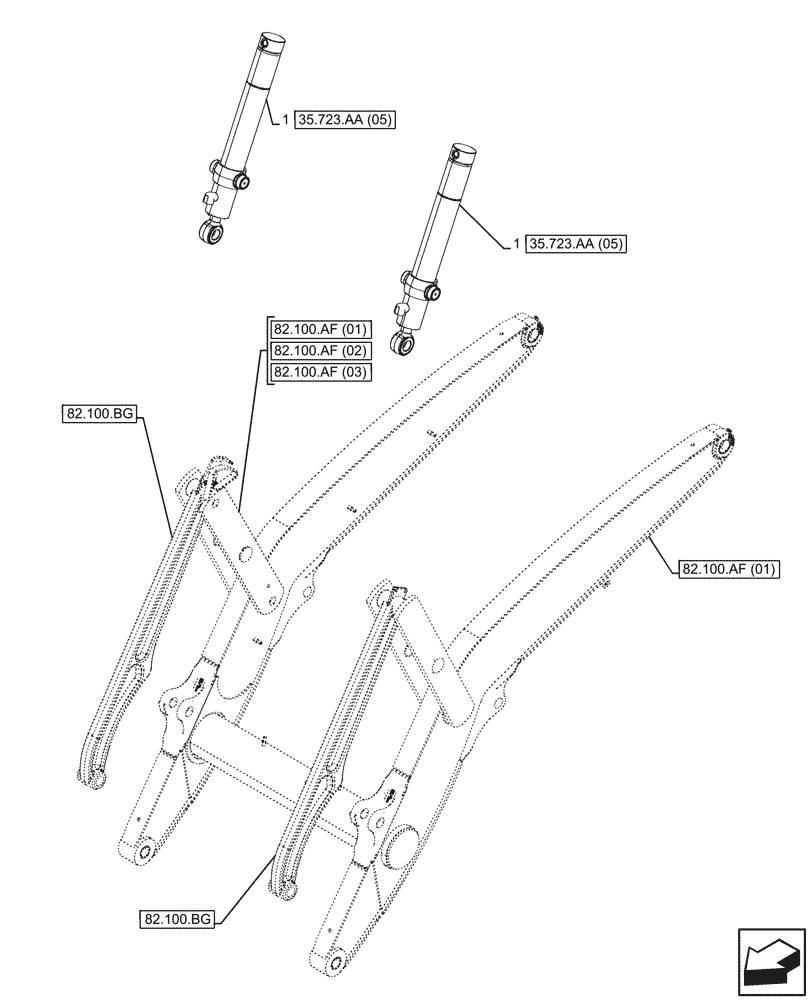 1 35.723.AA (05)

1 35.723.AA (05)

82.100.AF (01)
82.100.AF (02)
82.100.AF (03)

82.100.BG

82.100.AF (01)

82.100.BG