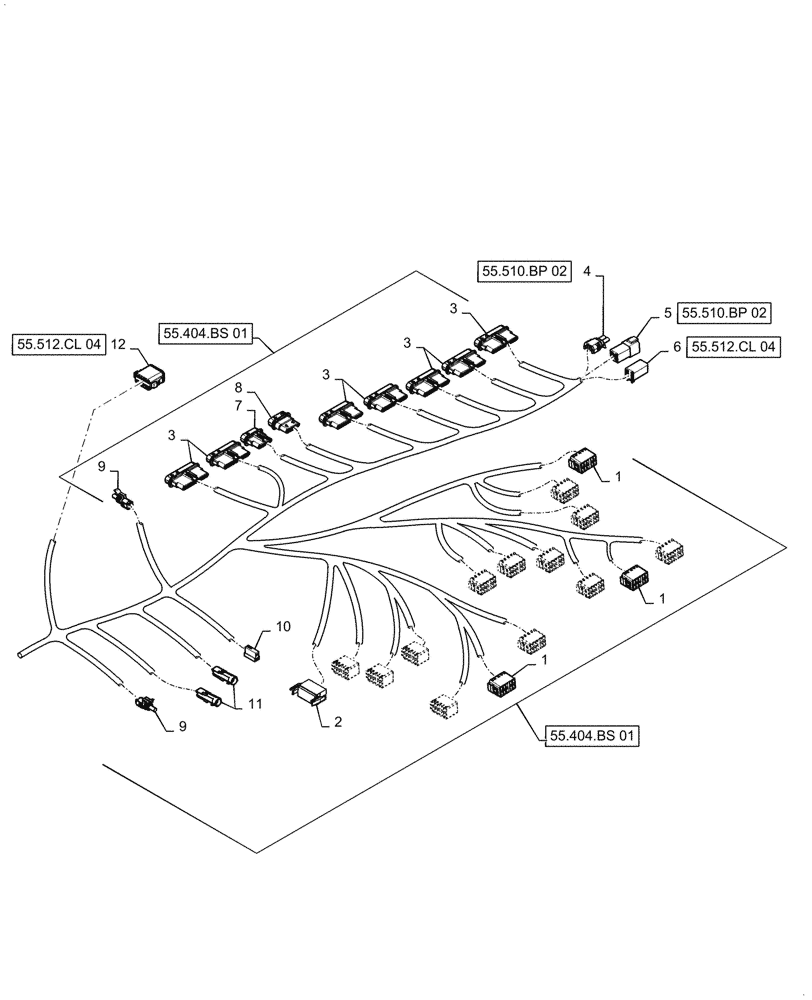 55.510.BP 02
4
3
5 55.510.BP 02
55.512.CL 04 12
55.404.BS 01
3
6 55.512.CL 04
3
8
7
3
9
1
1
10
1
11
2
9
55.404.BS 01