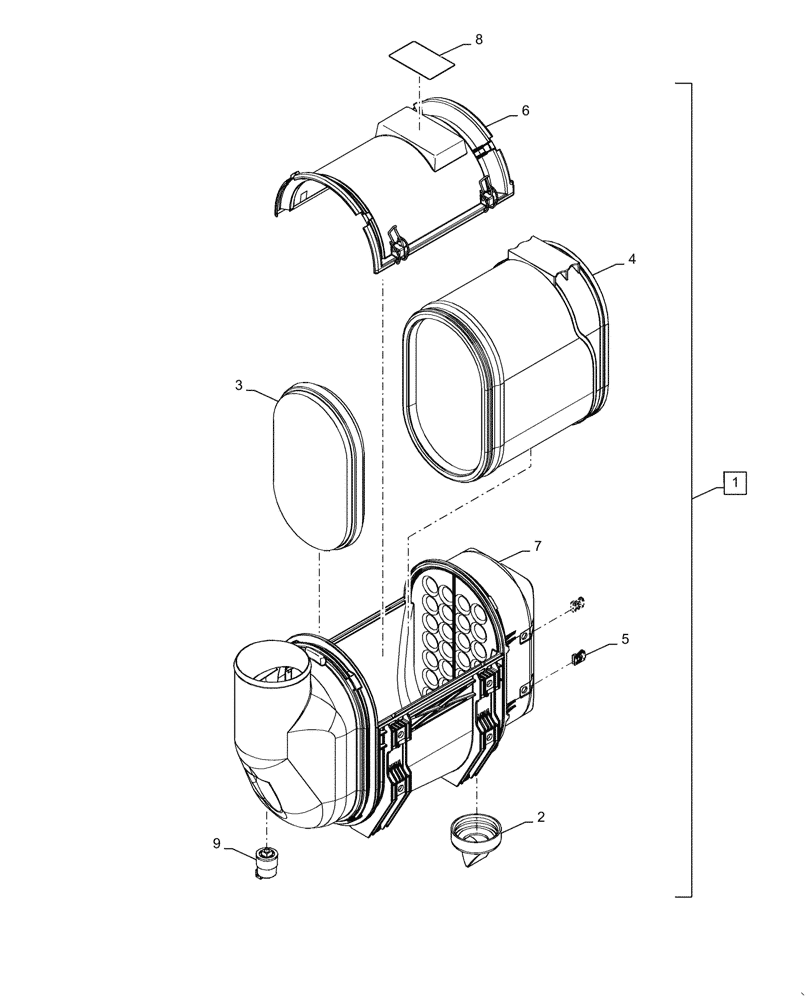 8
6
4
3
1
7
5
2
9