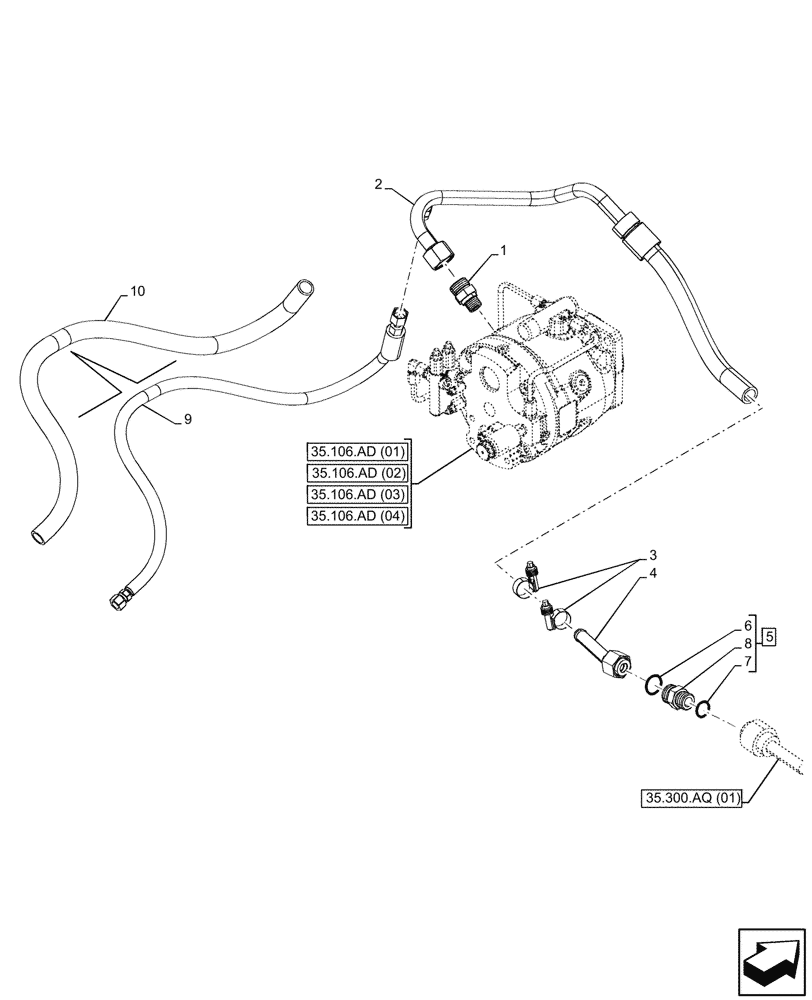 2
1
10
9
35.106.AD (01)
35.106.AD (02)
35.106.AD (03)
35.106.AD (04)
3
4
6
8
7
5
35.300.AQ (01)