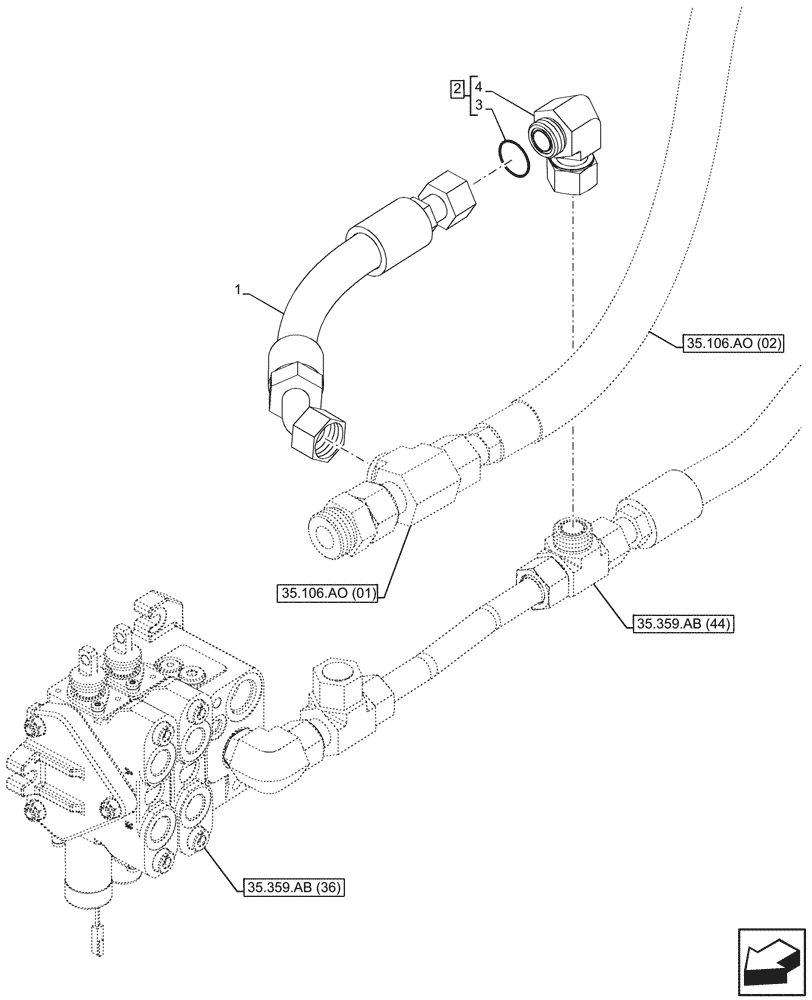 2
4
3
1
35.106.AO (02)
35.106.AO (01)
35.359.AB (44)
35.359.AB (36)