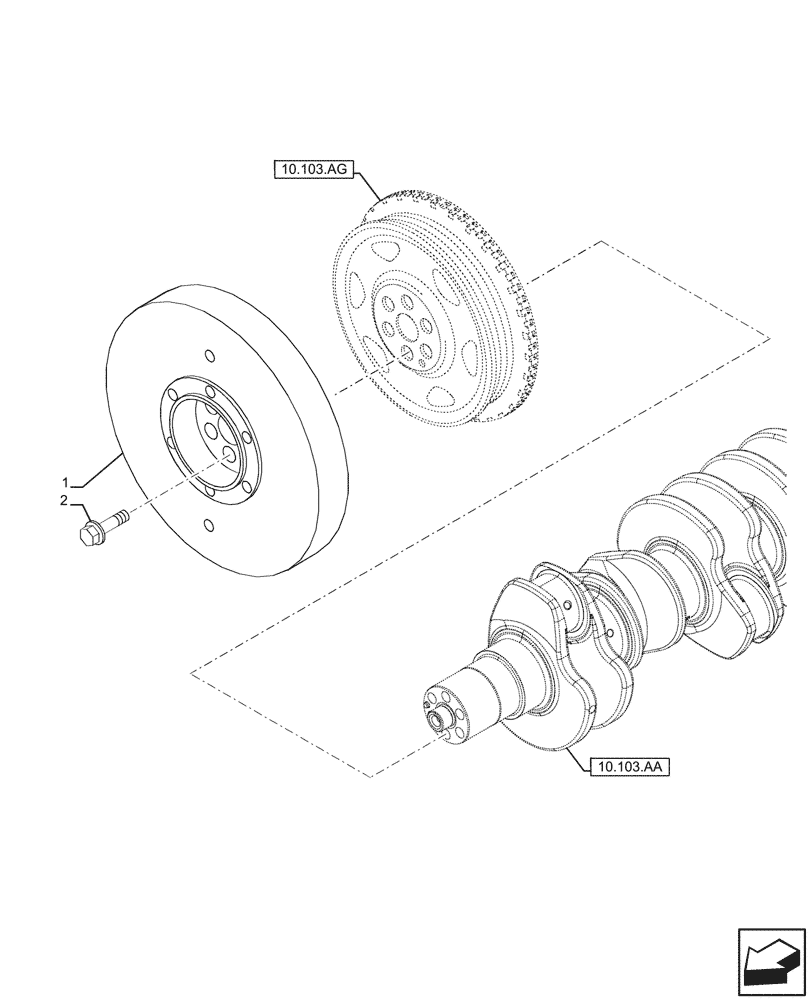 10.103.AG

1

2

10.103.AA