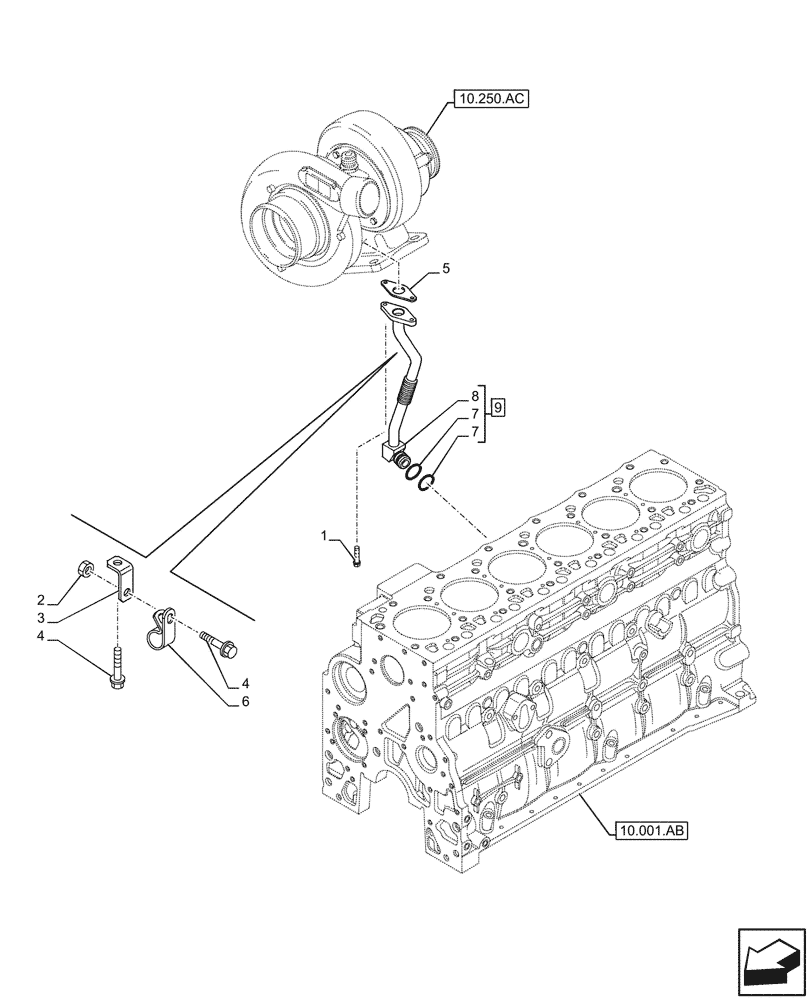 10.250.AC

5

8
7
7
9

1

2
3
4

4
6

10.001.AB