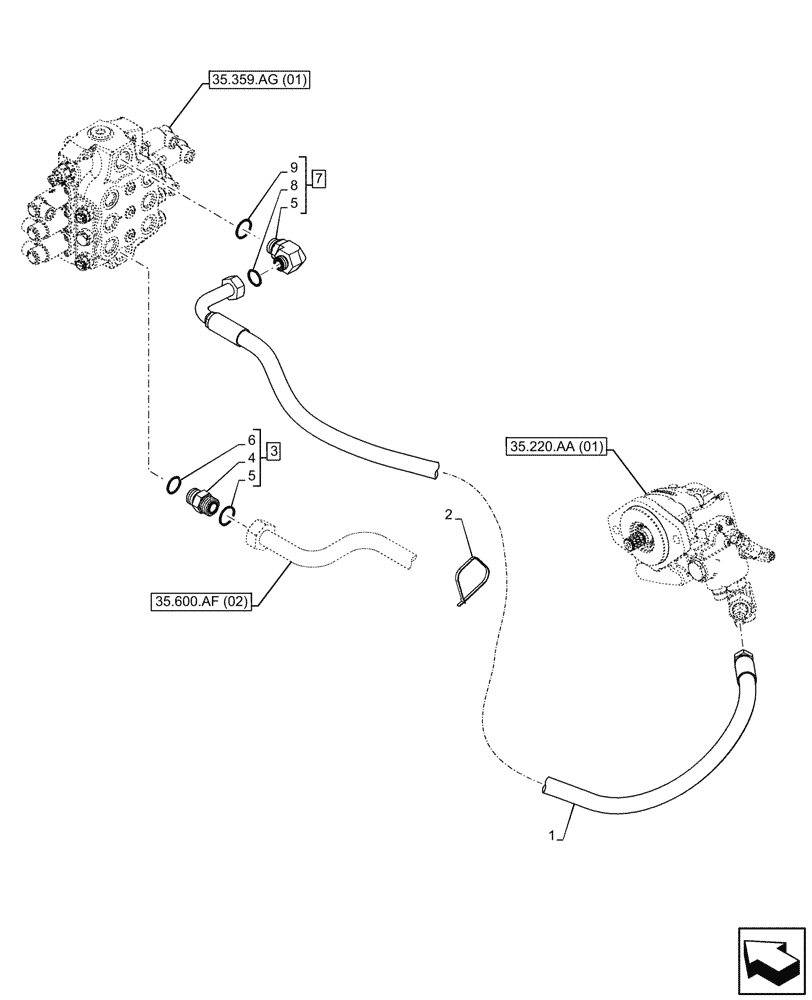 35.359.AG (01)

9
8
5
7

6
4
5
3

35.220.AA (01)

2

35.600.AF (02)

1