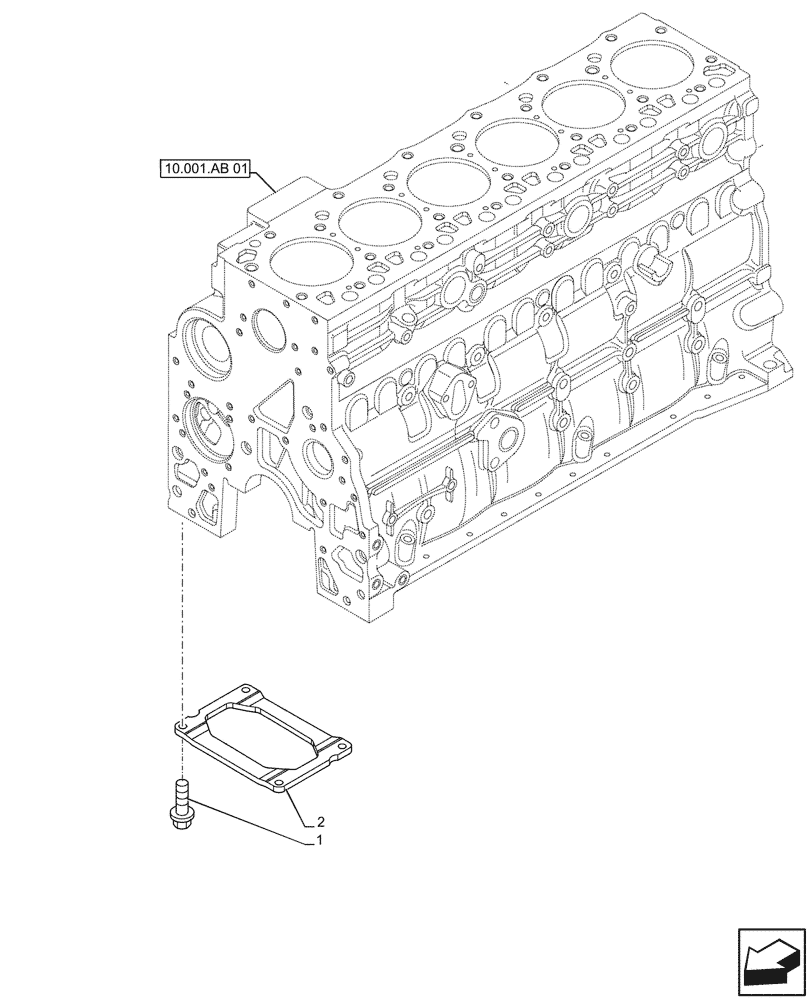 10.001.AB 01

2

1