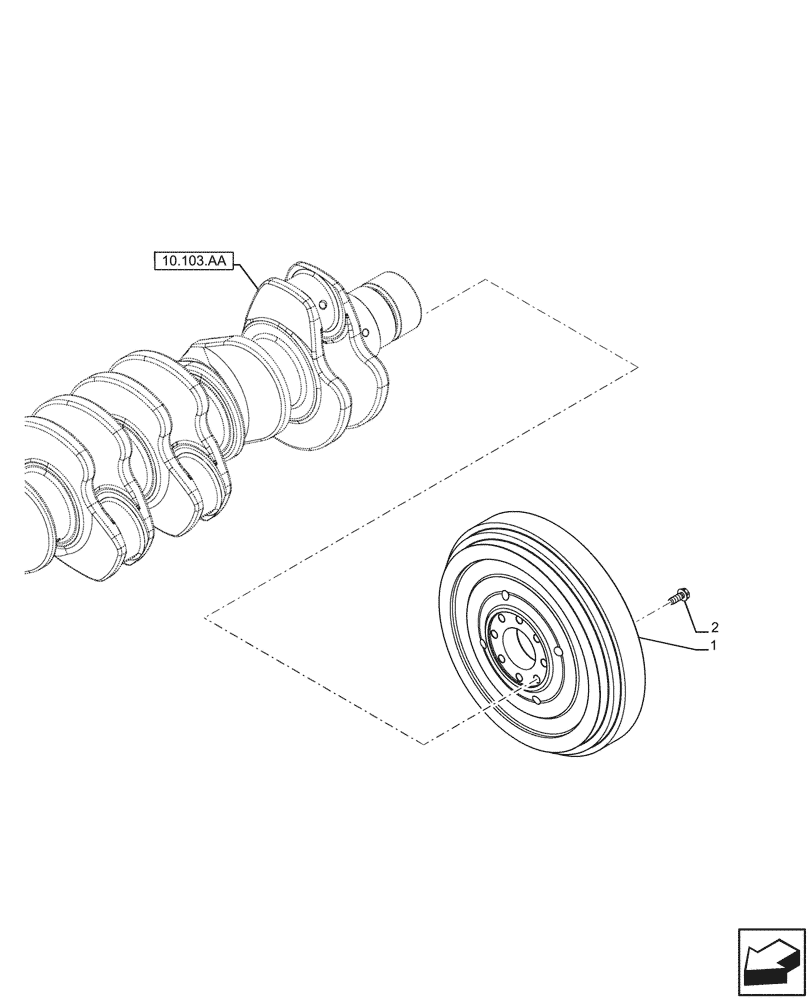 10.103.AA

2

1