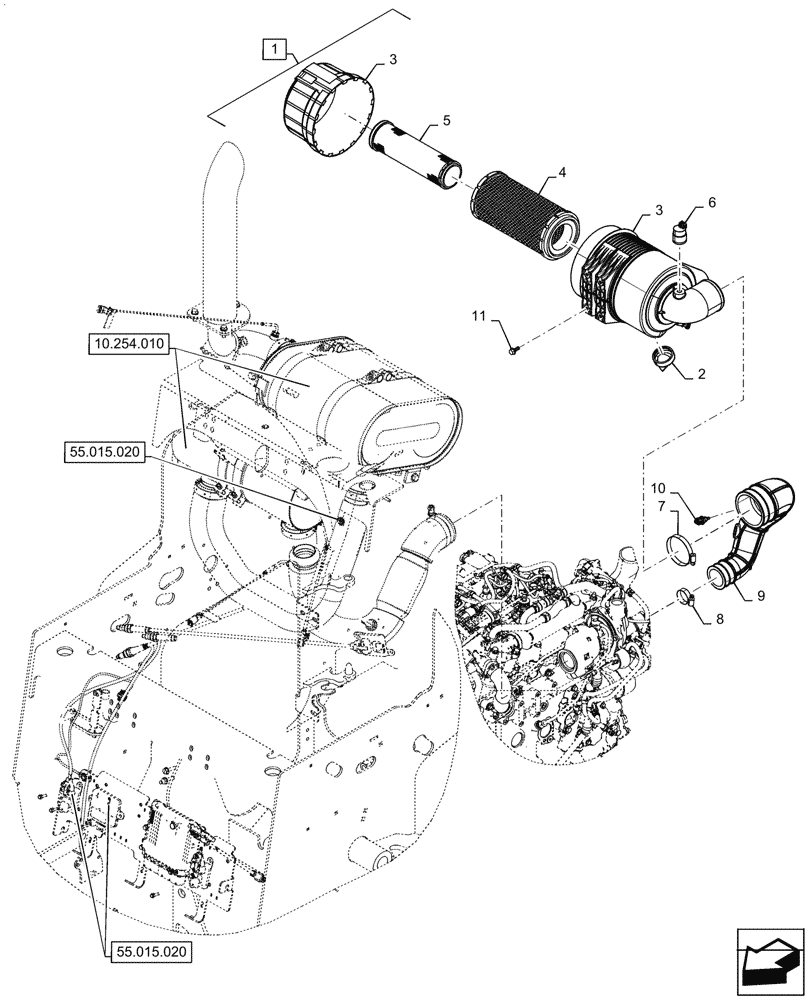 1
3
5
4
3
6
11
2
10.254.010
55.015.020
10
7
9
8
55.015.020