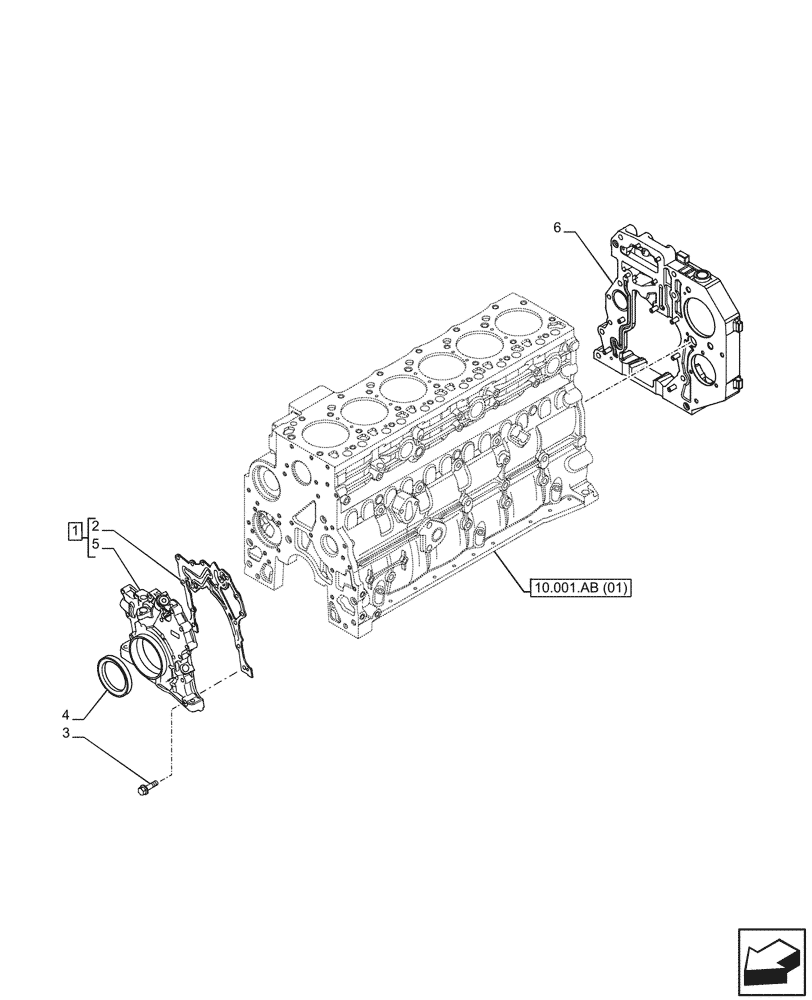 6

1
2
5

10.001.AB (01)

4

3