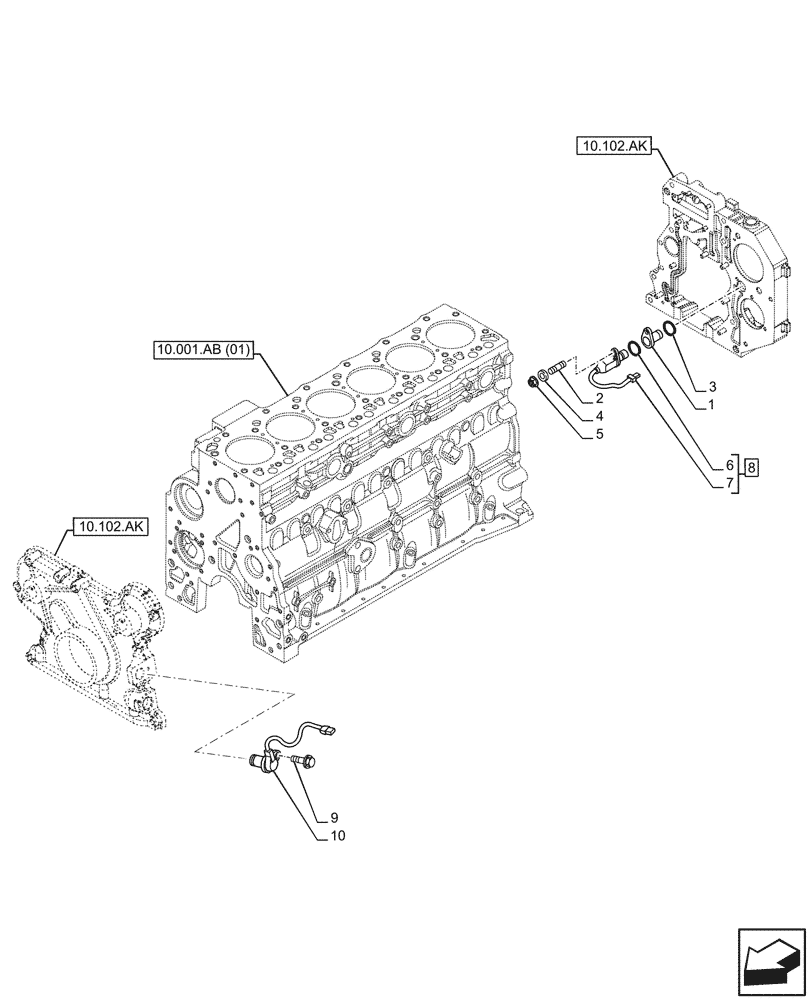 10.102.AK
10.001.AB (01)
3
1
2
4
5
6
7
8
10.102.AK
9
10