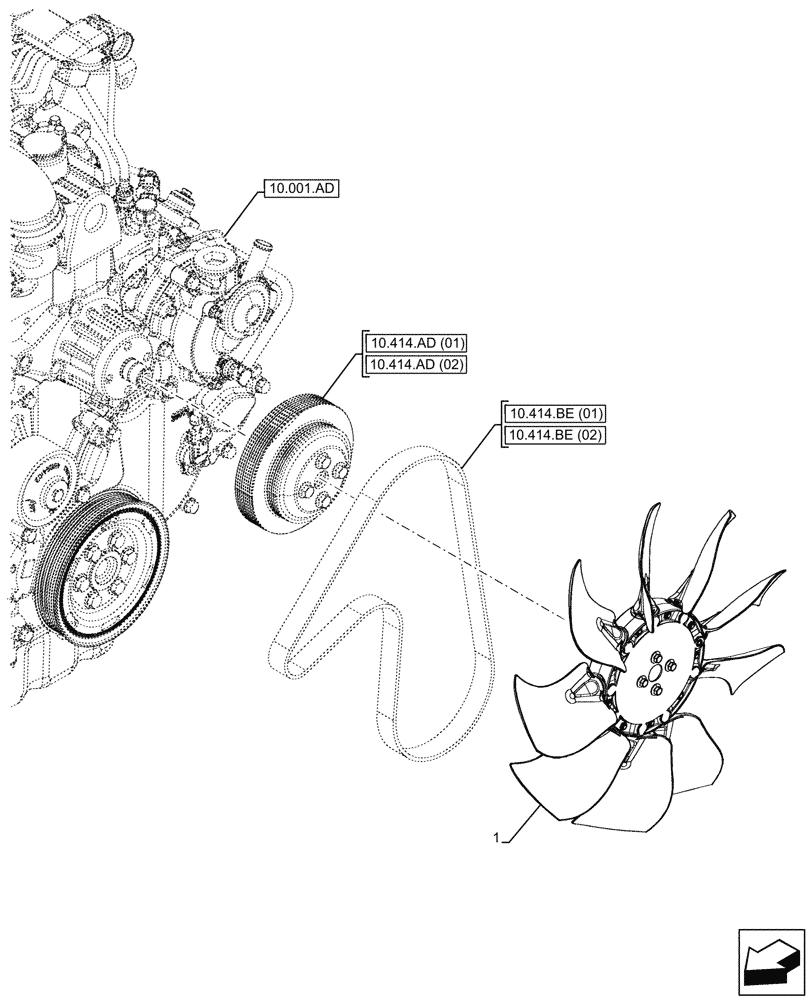 10.001.AD

10.414.AD (01)
10.414.AD (02)

10.414.BE (01)
10.414.BE (02)

1