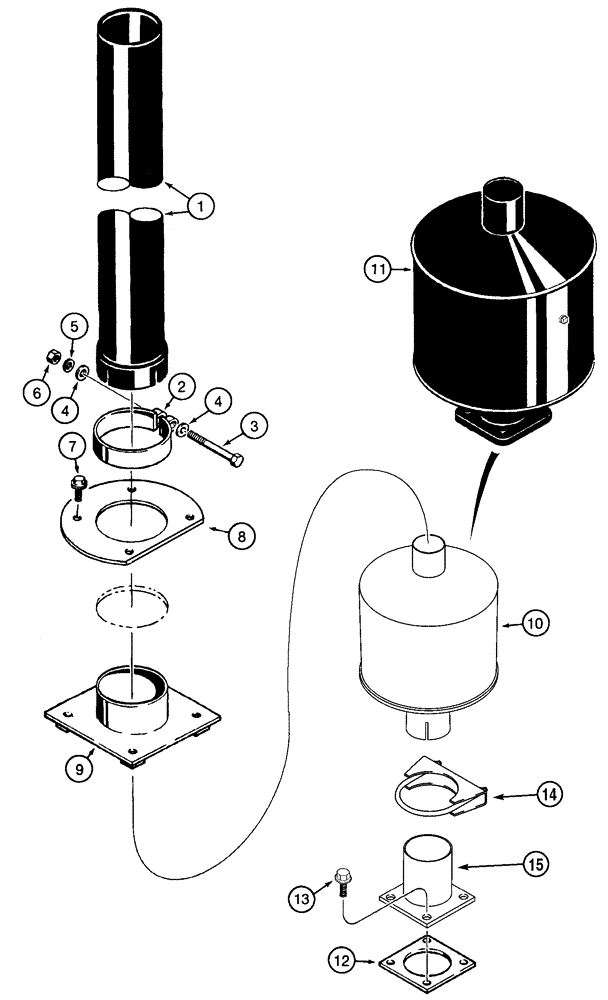 1
11
5
6
4
2
4
3
7
8
10
9
14
15
13
12