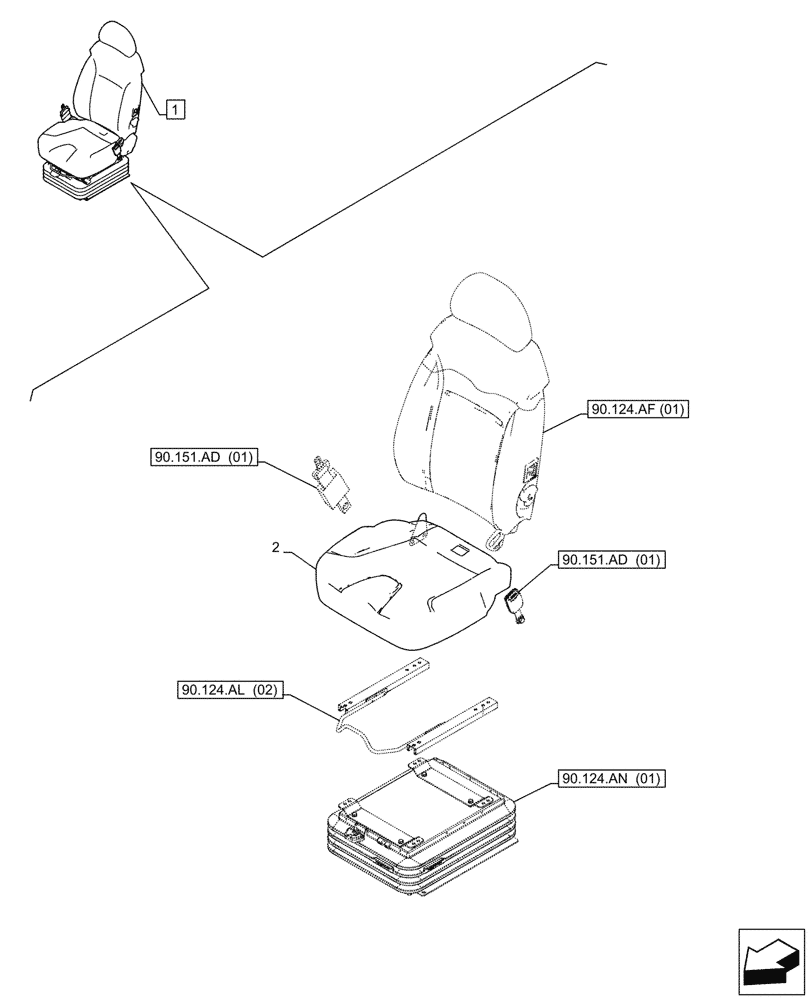 1

90.124.AF (01)

90.151.AD (01)

2

90.151.AD (01)

90.124.AL (02)

90.124.AN (01)