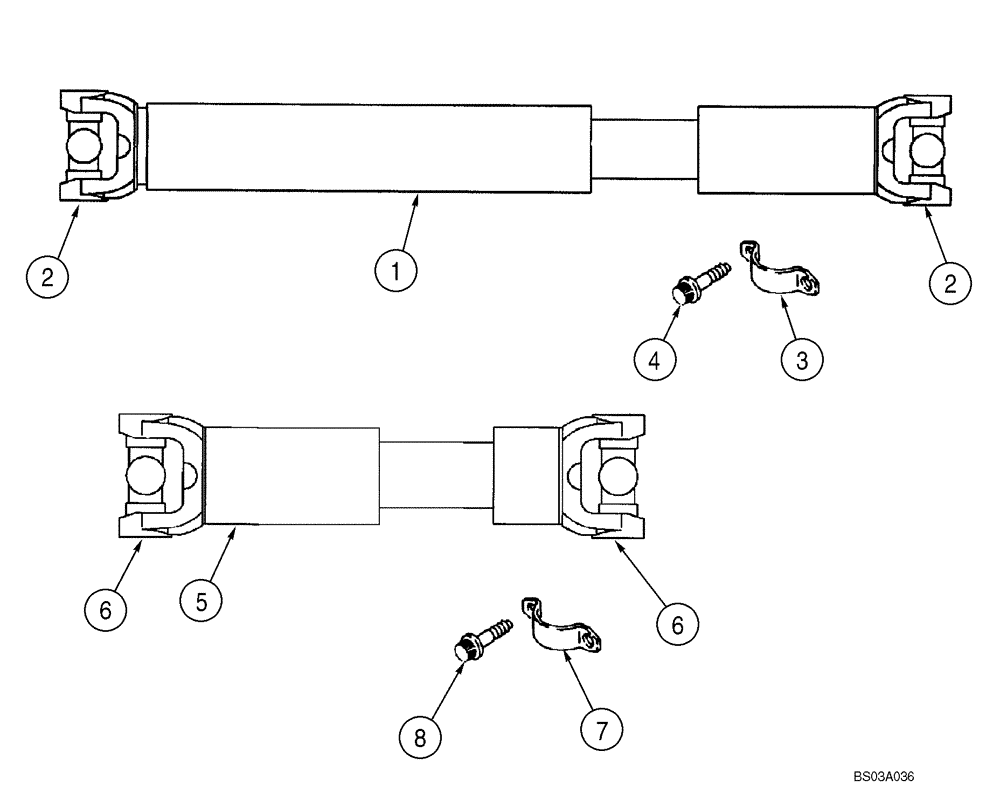 2
1
2
4
3
6
5
6
8
7
BS03A036