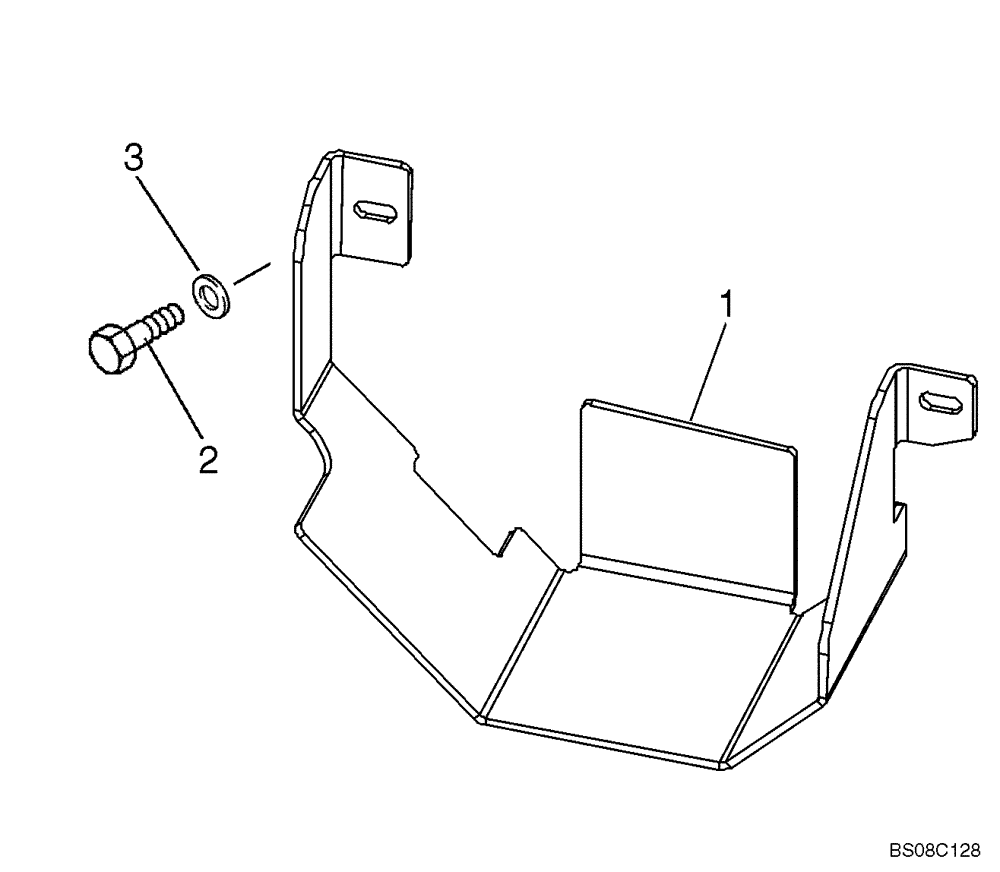 3

1

2

BS08C128