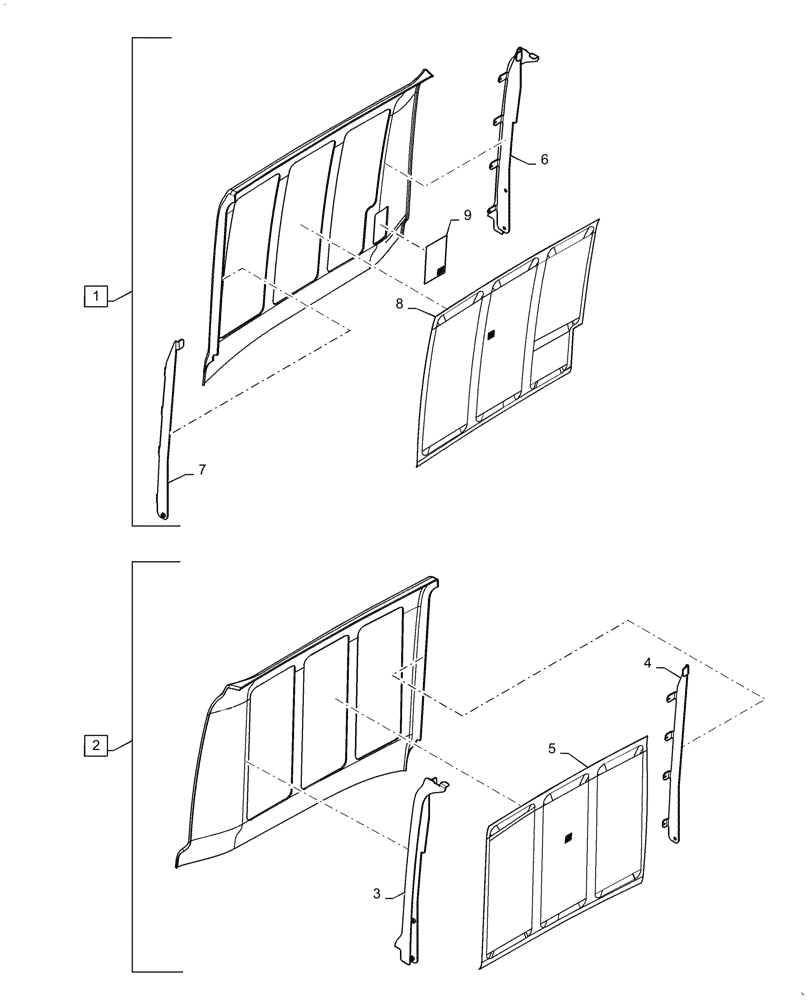 1
6
9
8
7
2
4
5
3