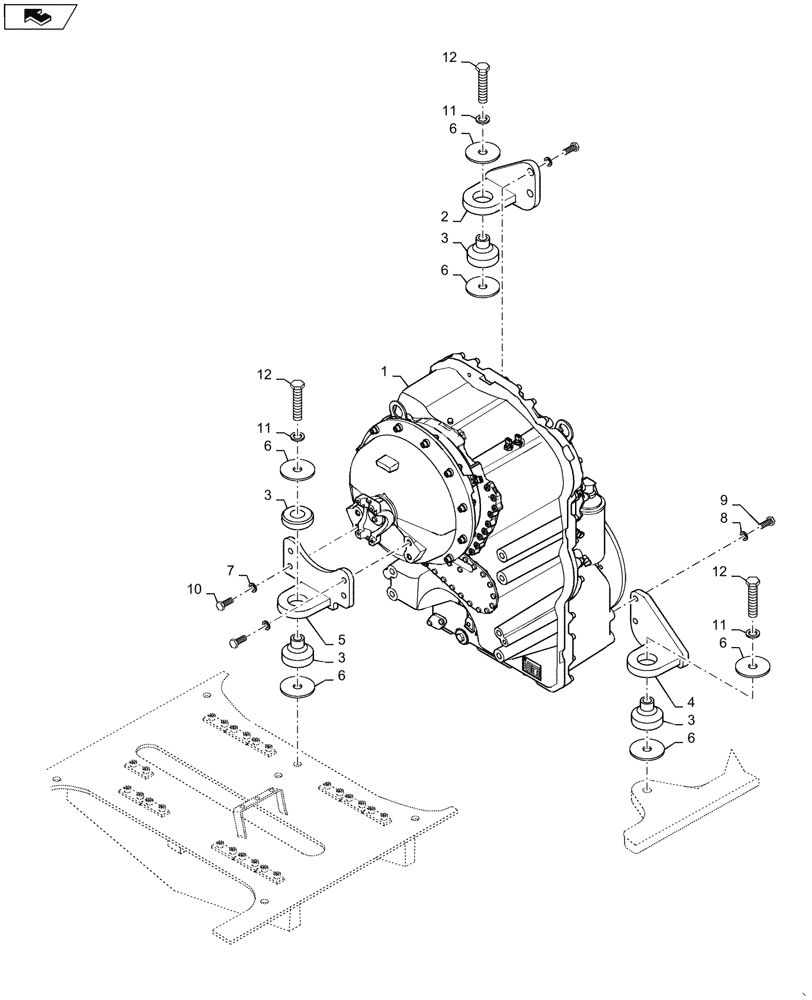 12
11
6
2
3
6
1
12
11
6
3
7
10
5
3
6
9
8
12
11
6
4
3
6