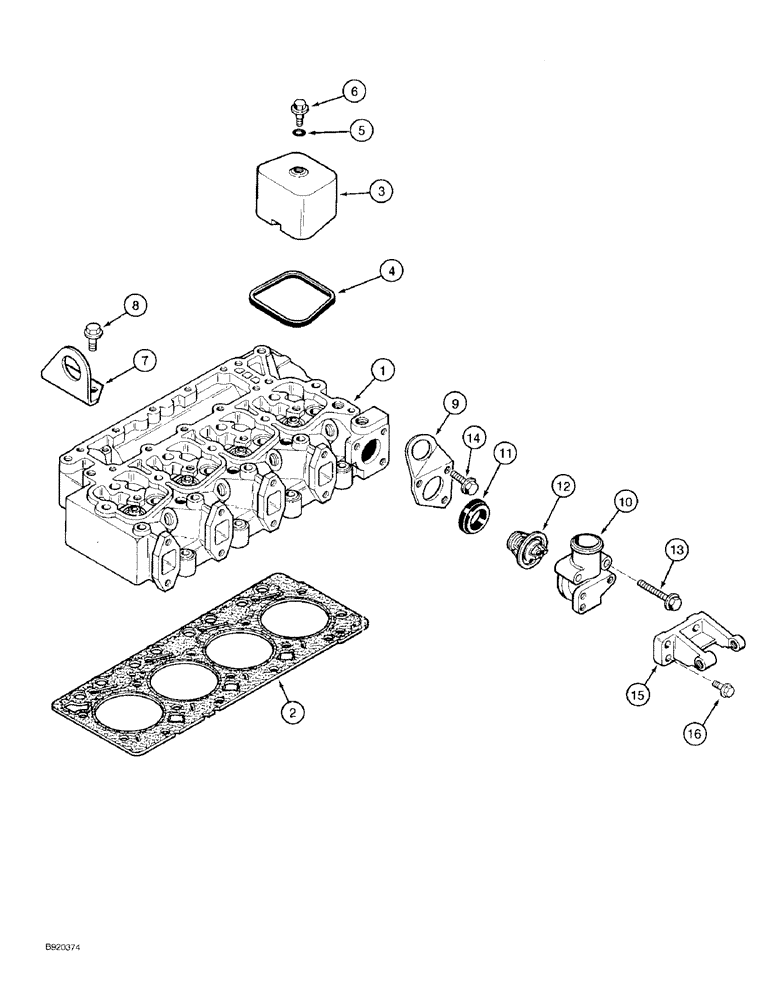 6
5
3
4
8
7
1
9
14
11
12
10
13
15
16
2
B920374