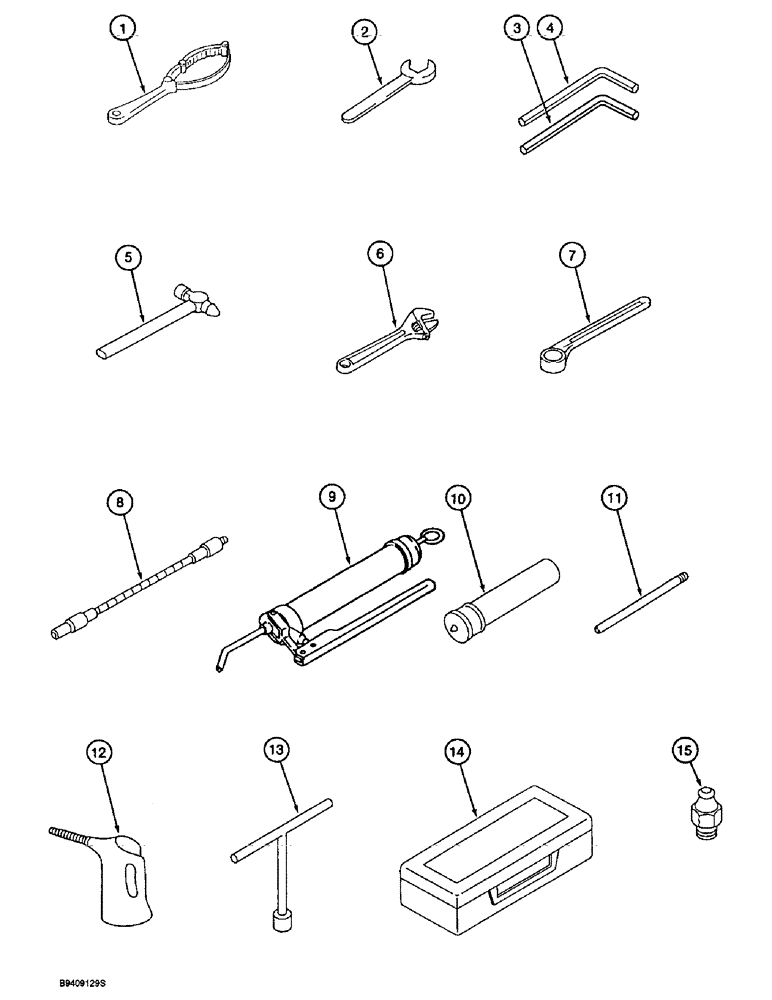 1
2
3
4
5
6
7
8
9
10
11
12
13
14
15
B9409129S