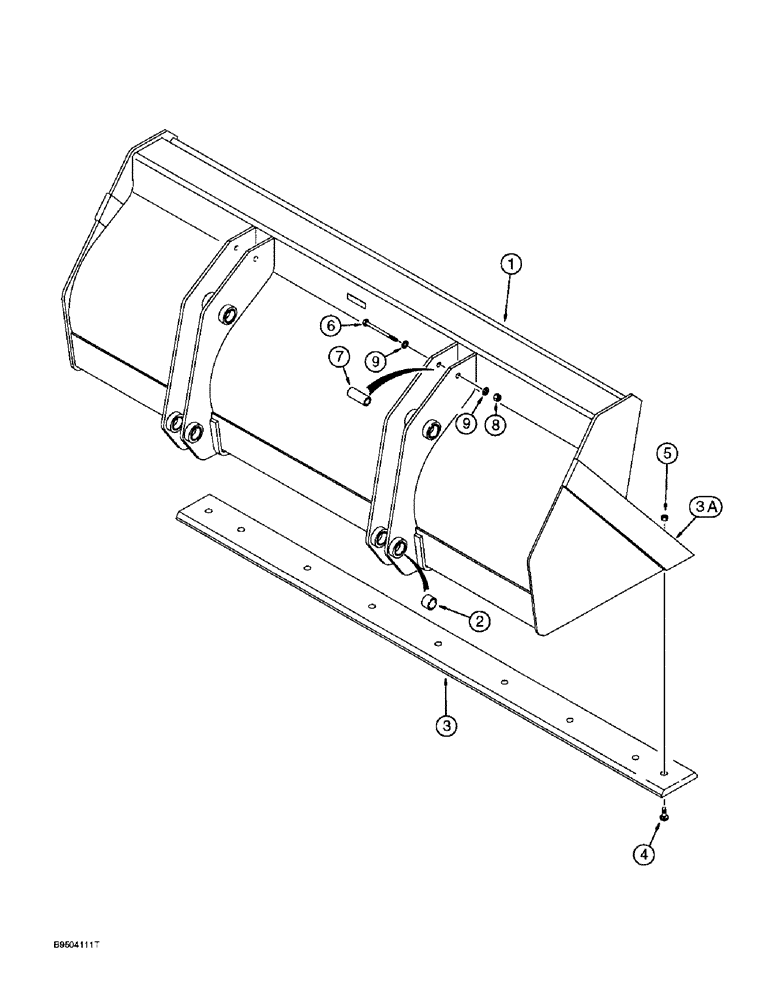 1
6
9
7
9
8
5
3A
2
3
4
B9504111T