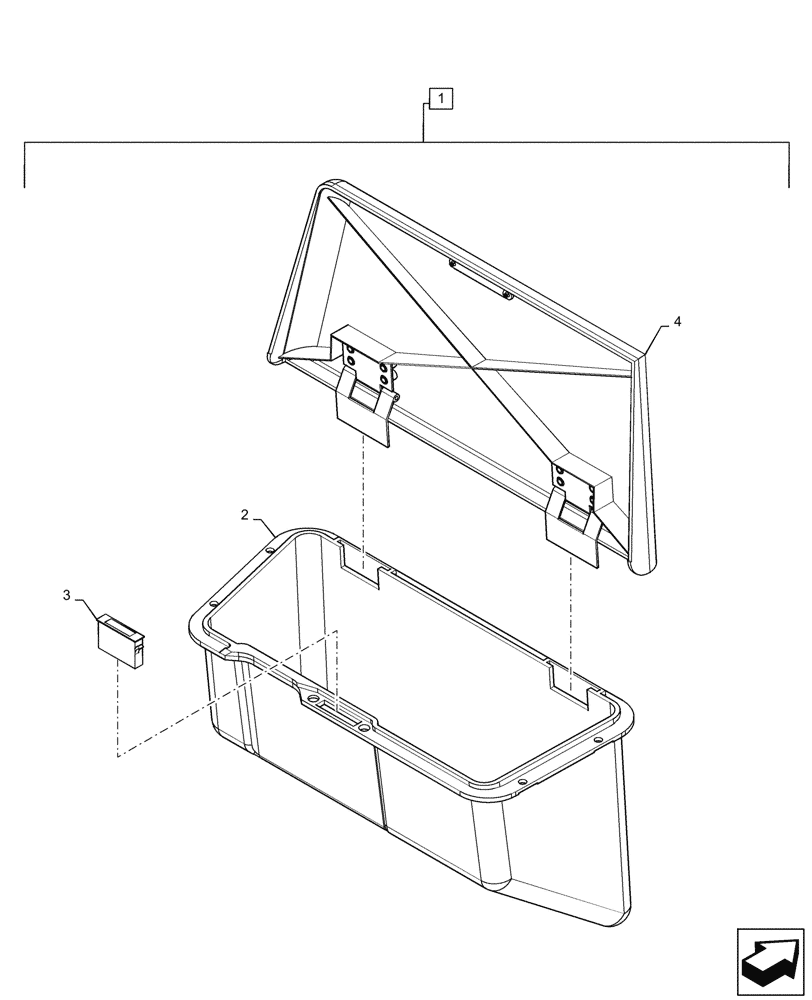 1
4
2
3