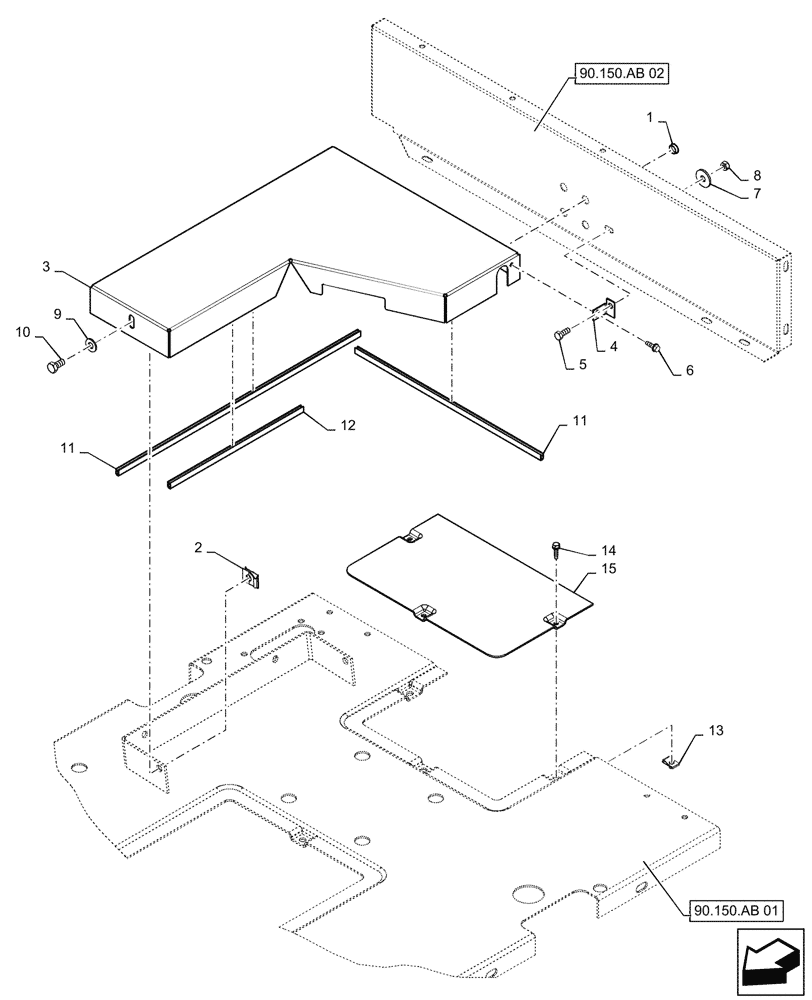 90.150.AB 02

1
8
7
3
9
10
4
5
6
11
12
11
2
14
15
13
90.150.AB 01