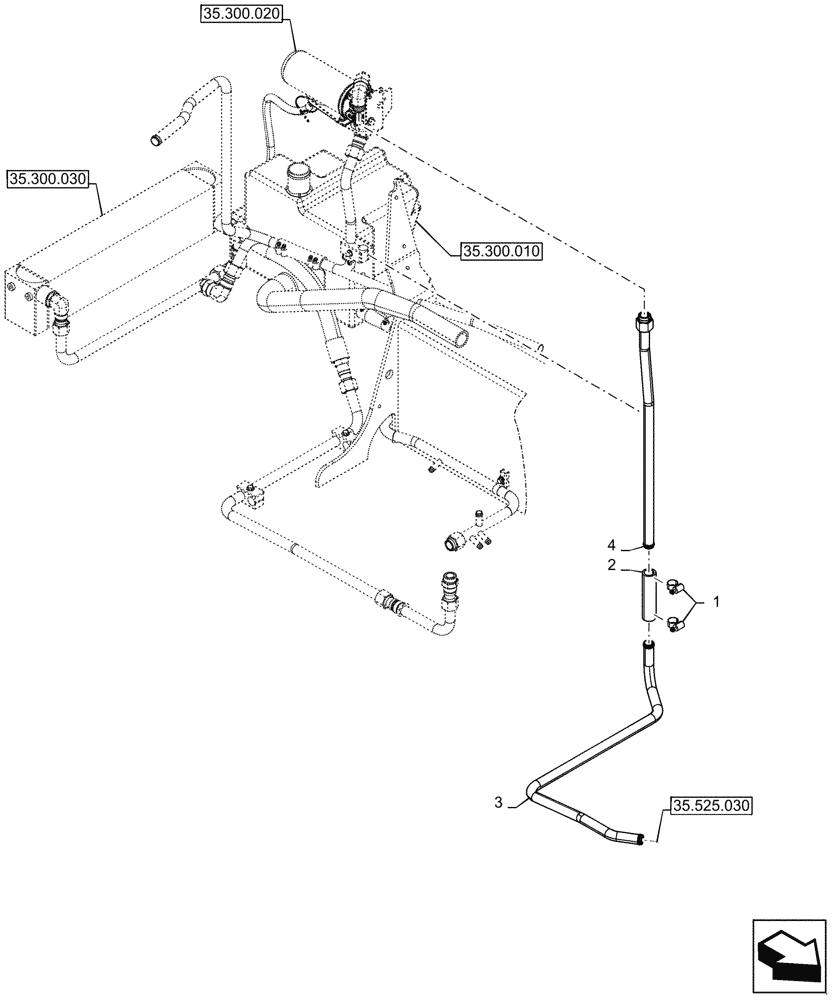 35.300.020

35.300.030

35.300.010

4

2

1

3

35.525.030