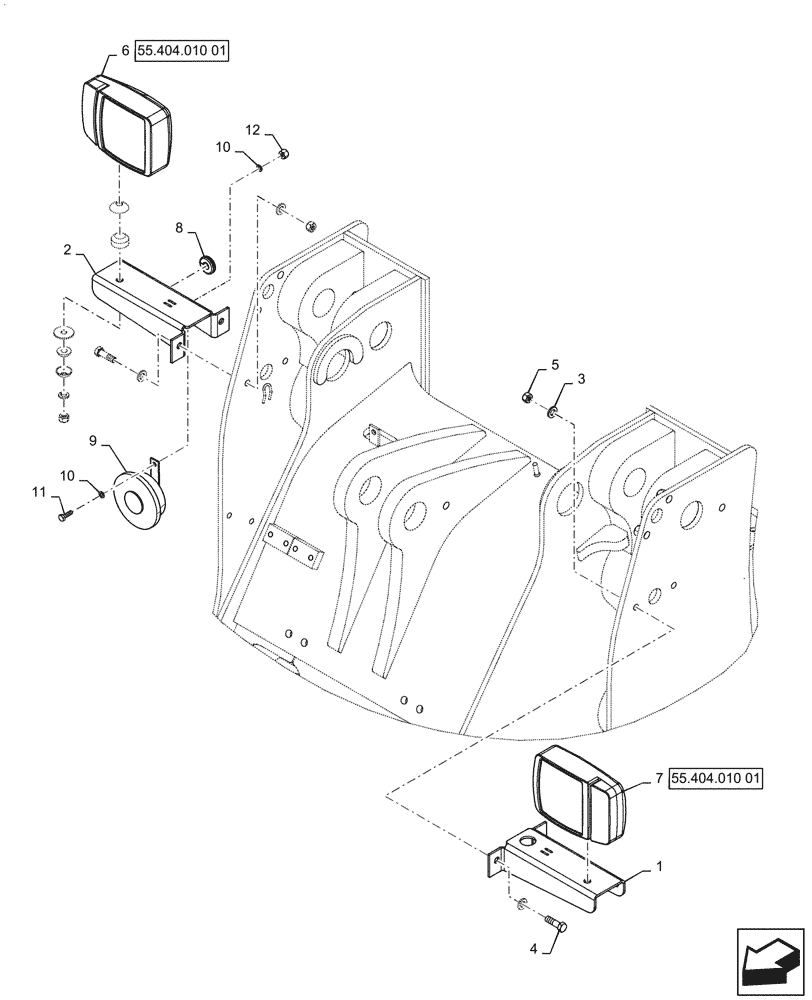 6 55.404.010 01
12
10
8
2
5
3
9
10
11
7 55.404.010 01
1
4