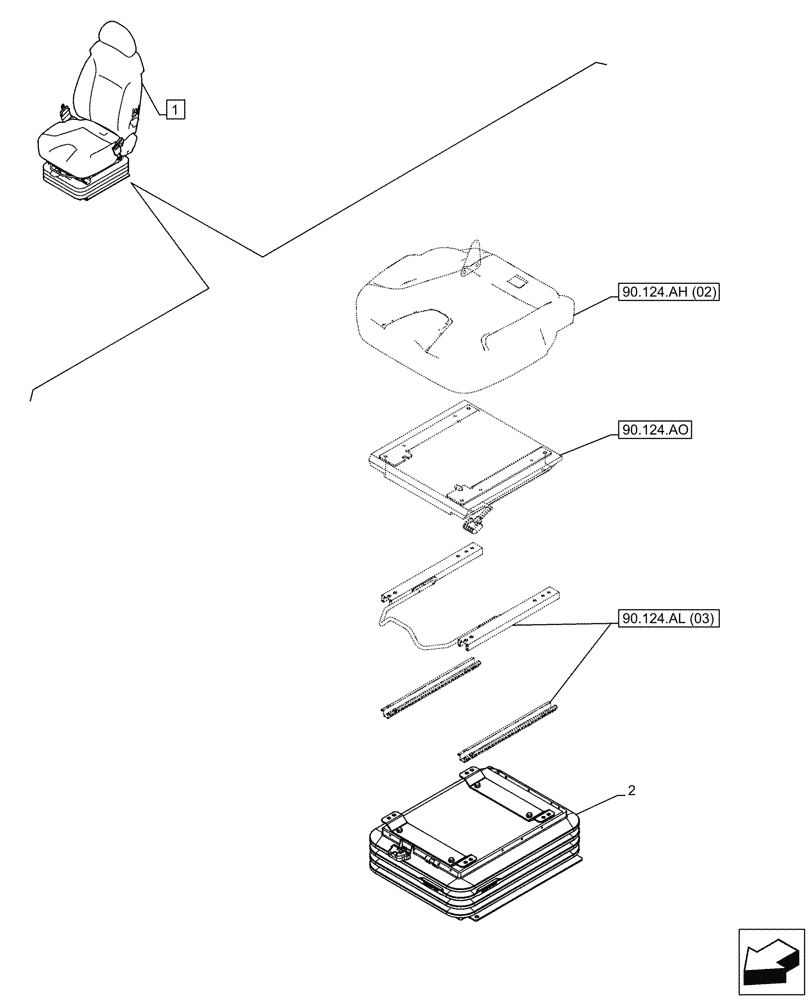 1

90.124.AH (02)

90.124.AO

90.124.AL (03)

2