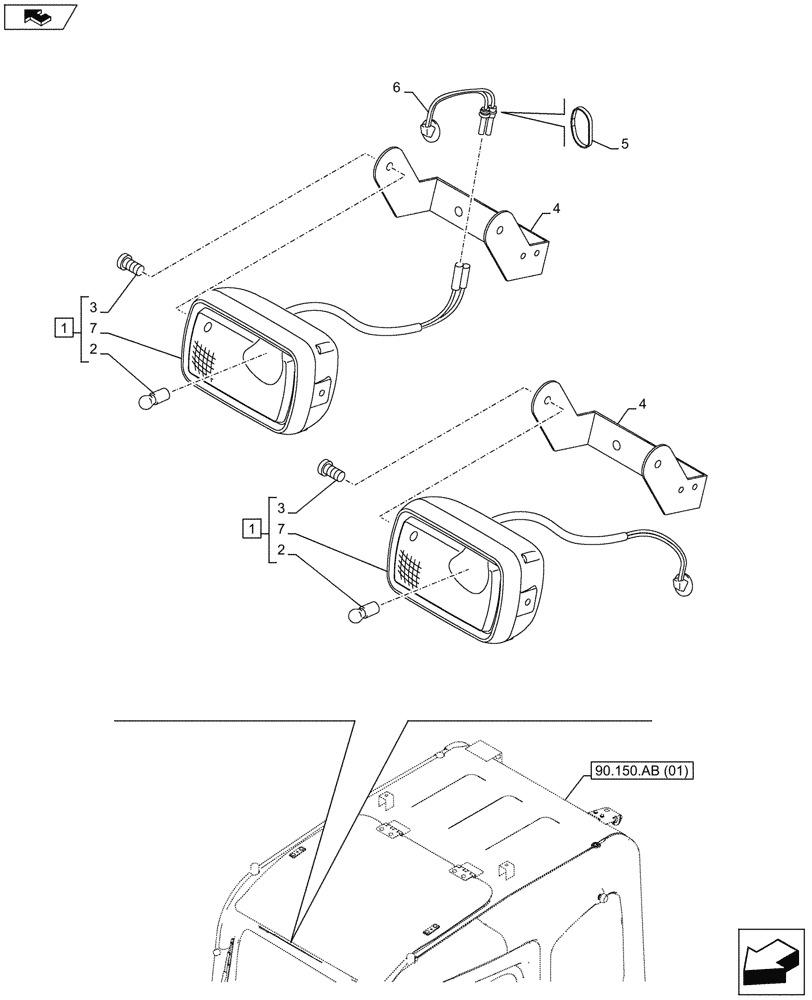 6
5
4
3
1
7
2
4
3
1
7
2
90.150.AB (01)