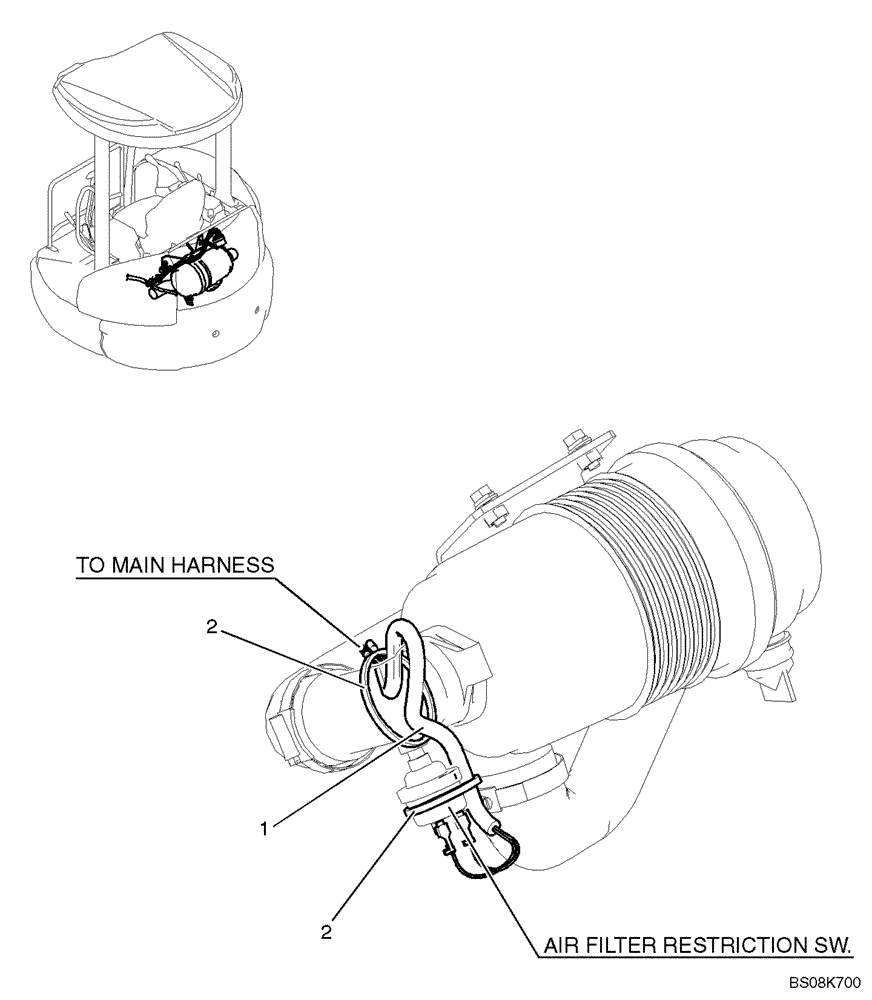 TO MAIN HARNESS

2

1

2

AIR FILTER RESTRICTION SW.

BS08K700