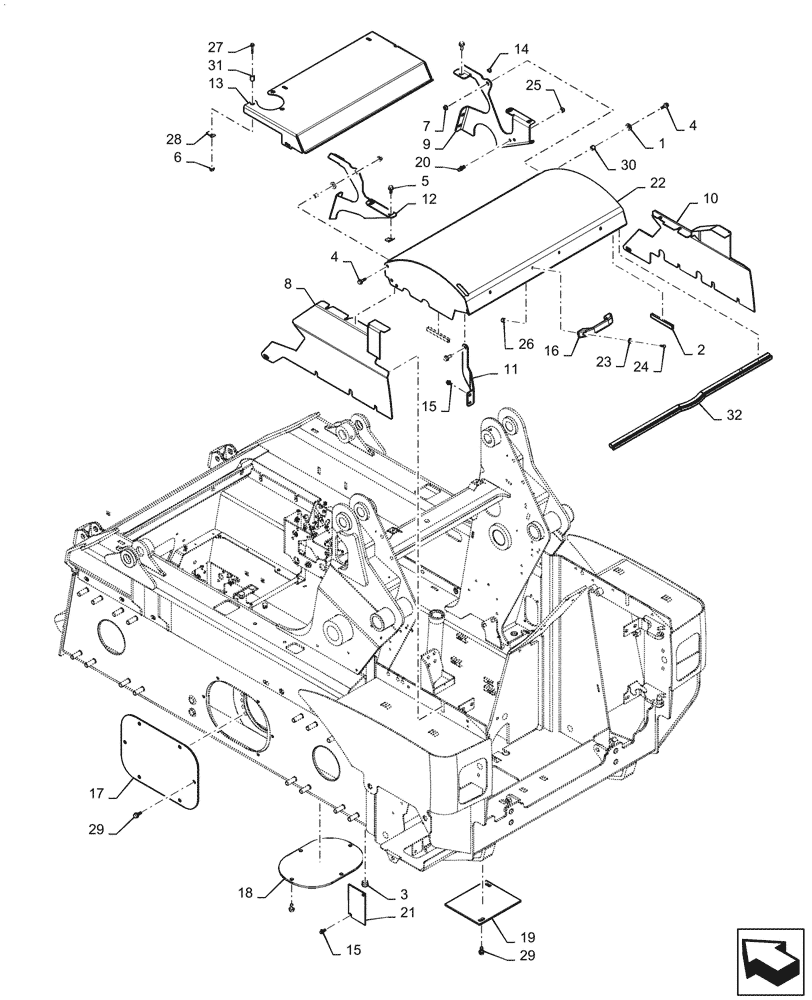 27
31
13
28
6
14
25
7
9
20
4
1
30
5
12
22
10
4
8
26
16
23
24
2
11
15
32
17
29
18
3
21
15
19
29