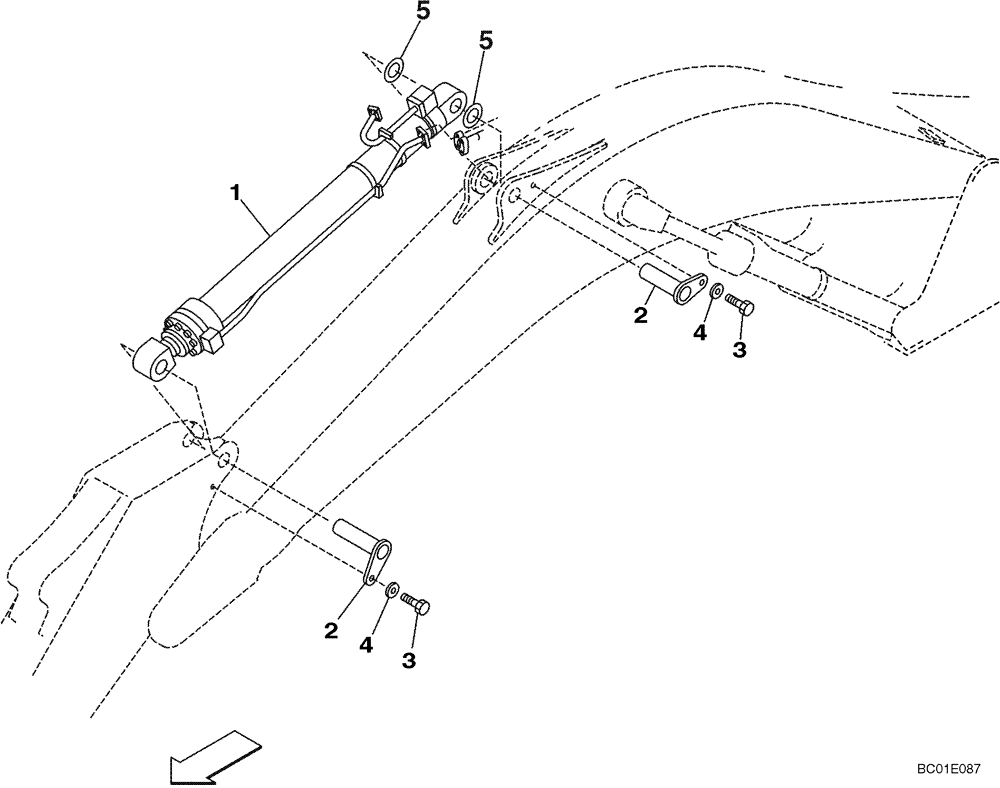 5
5
1
2
4
3
2
4
3
BC01E087