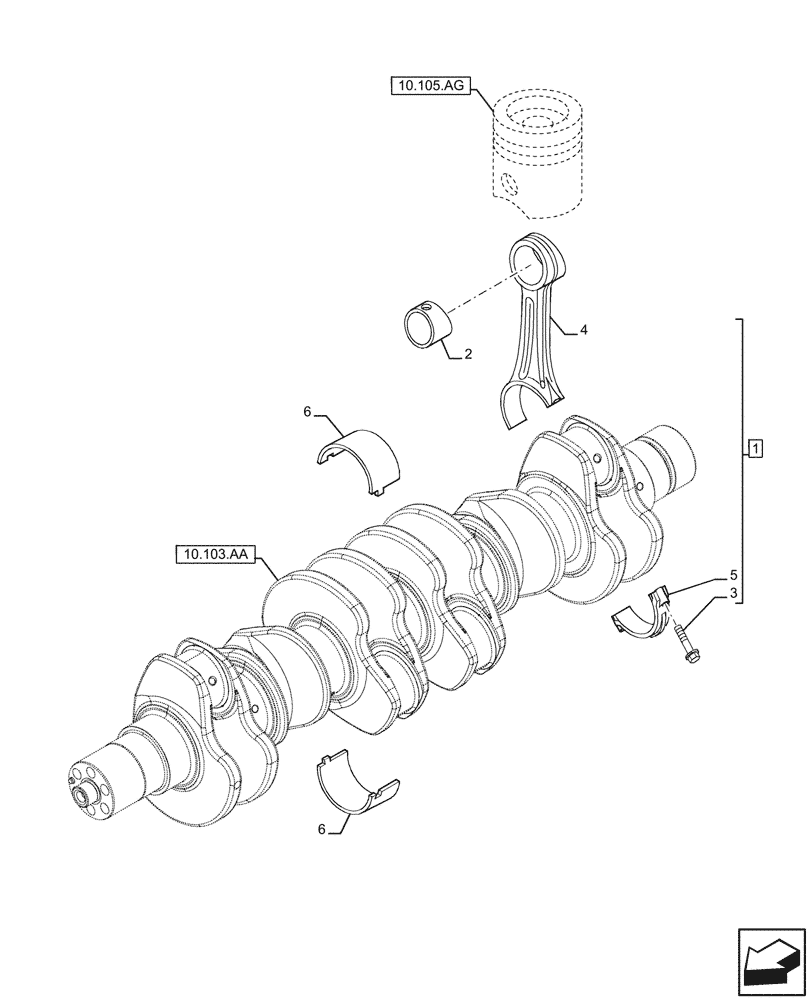 10.105.AG

4

2

6

1

10.103.AA

5

3

6