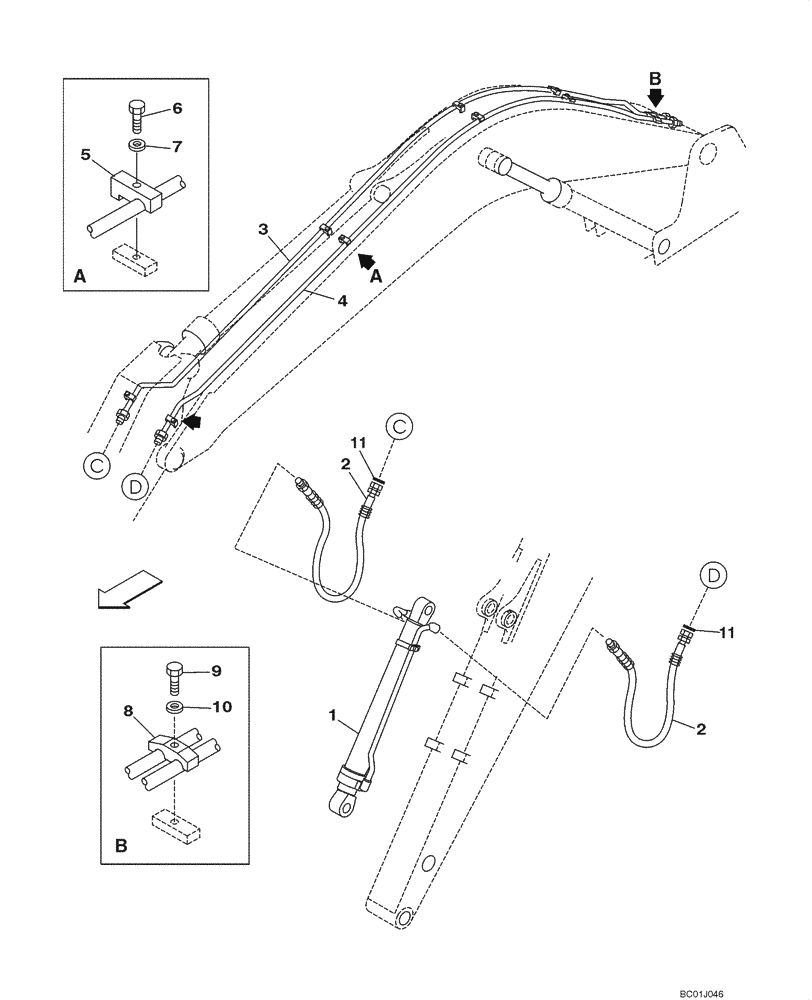 6
7
5
A
B
3
A
4
C
D
11
2
C
D
11
2
1
9
10
8
B
BC01J046