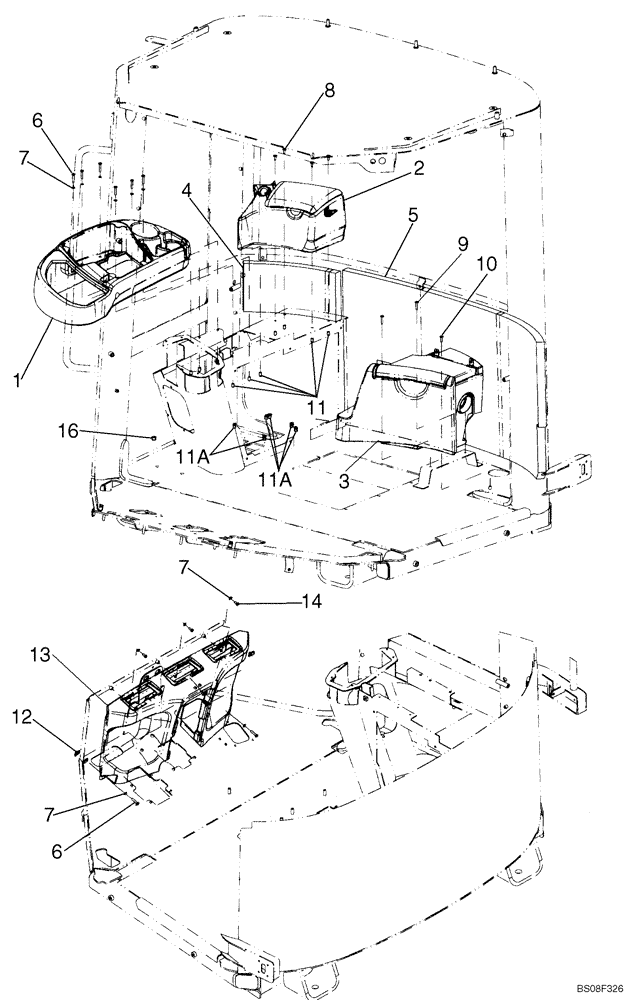 8
6
7
2
4
5
9
10
1
11
16
11A
11A
3
7
14
13
12
7
6
BS08F326