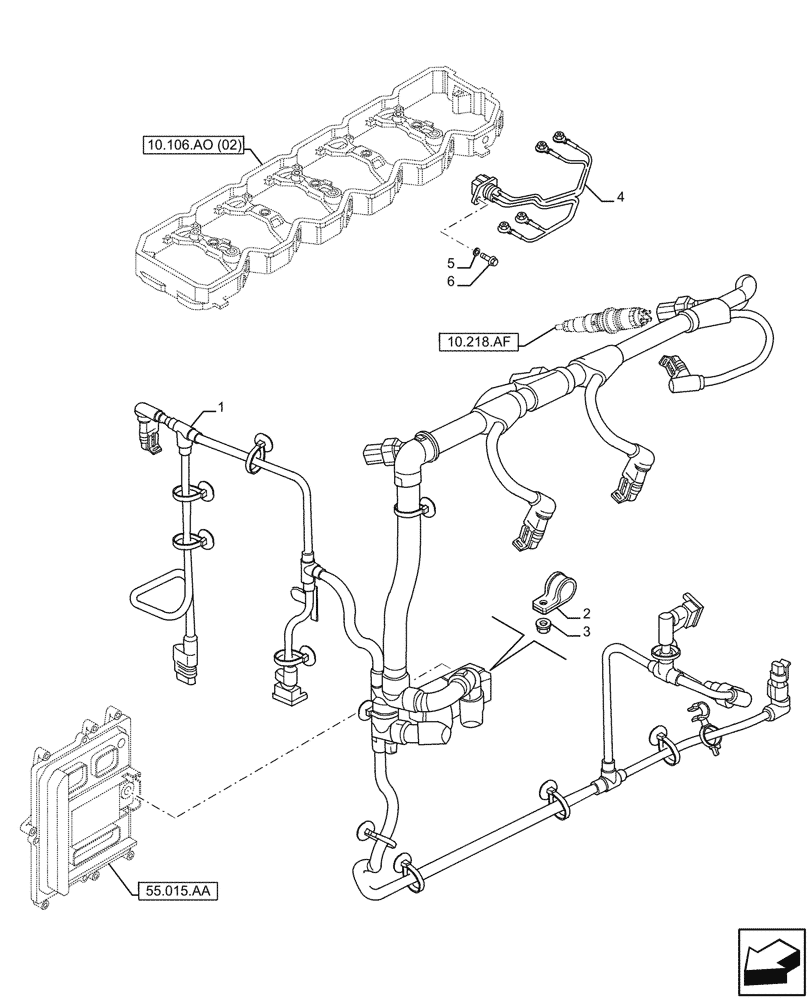 10.106.AO (02)

4

5

6

10.218.AF

1

2

3

55.015.AA