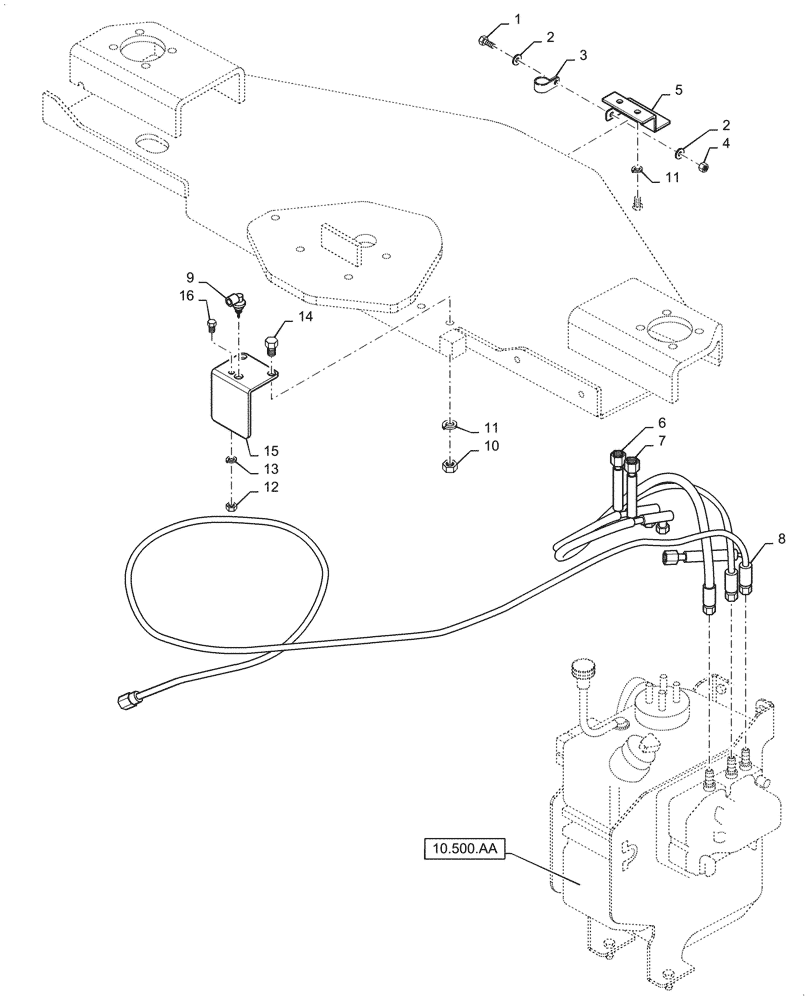 1
2
3
5
2
4
11
9
16
14
15
13
12
11
10
6
7
8
10.500.AA