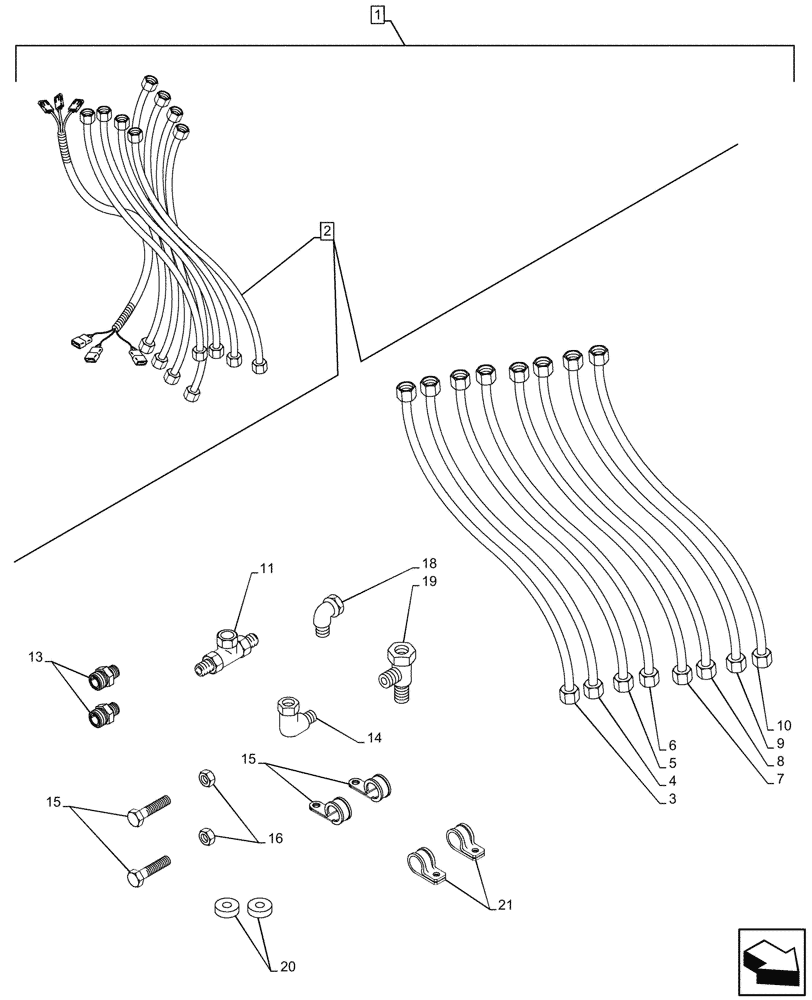 1

2

11

18

19

13

14

15

15

16

20

21

10

9

8

7

6

5

4

3