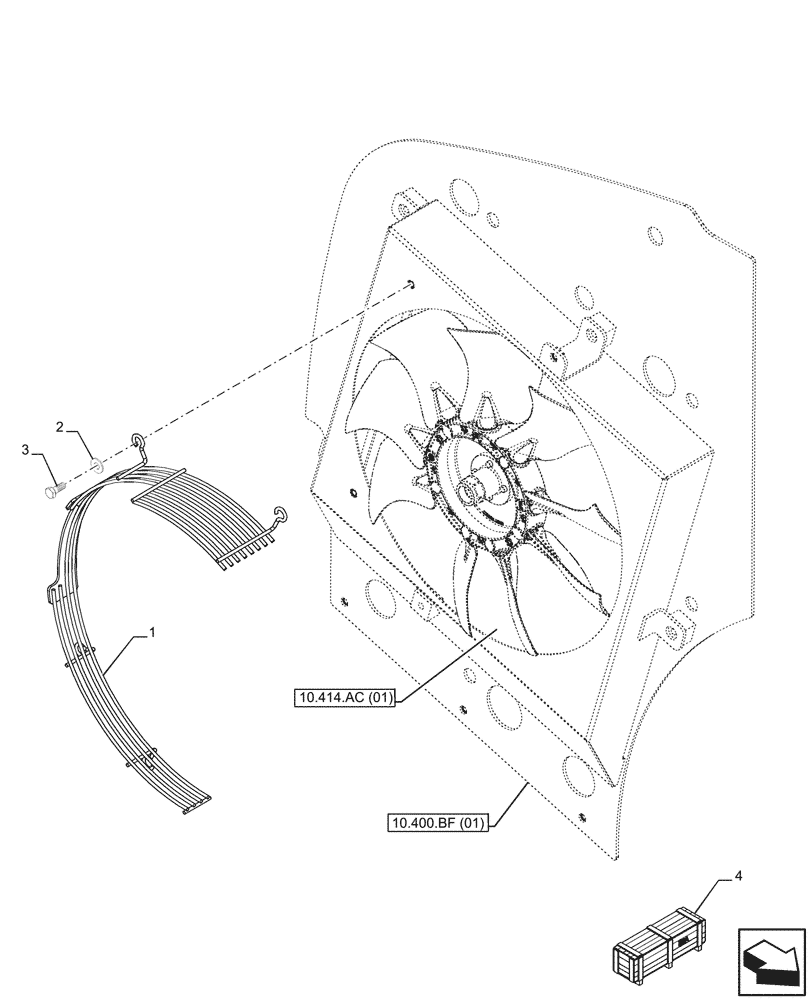 2
3
1
10.414.AC (01)
10.400.BF (01)
4