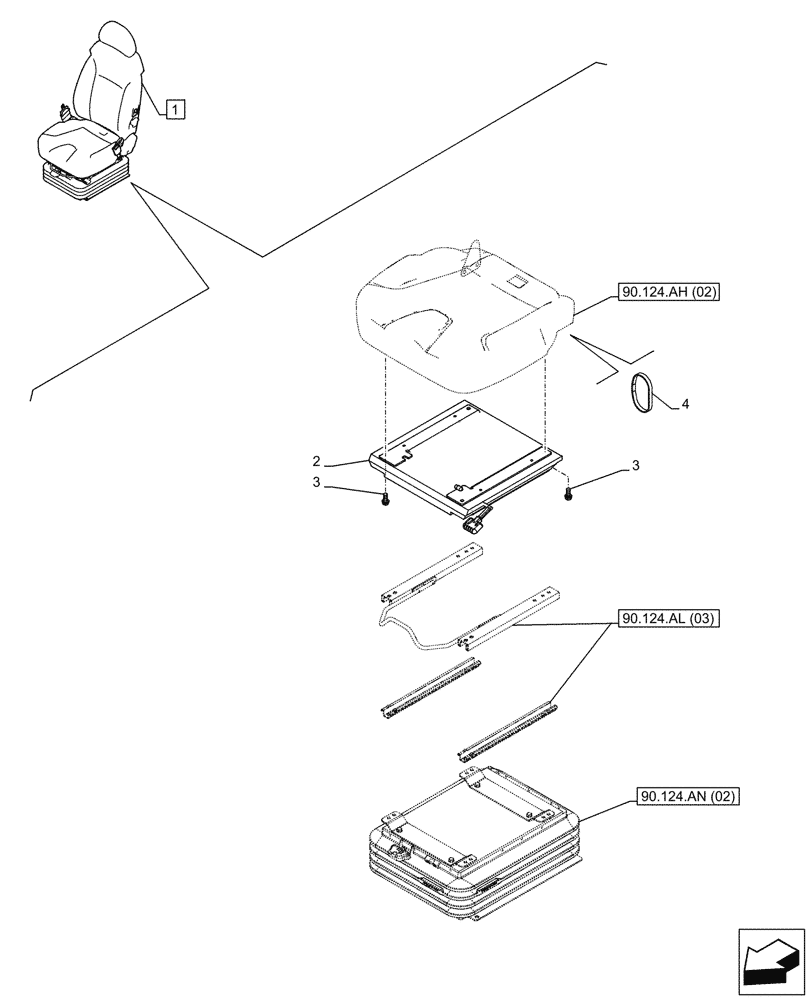 1

90.124.AH (02)

4

2

3

3

90.124.AL (03)

90.124.AN (02)