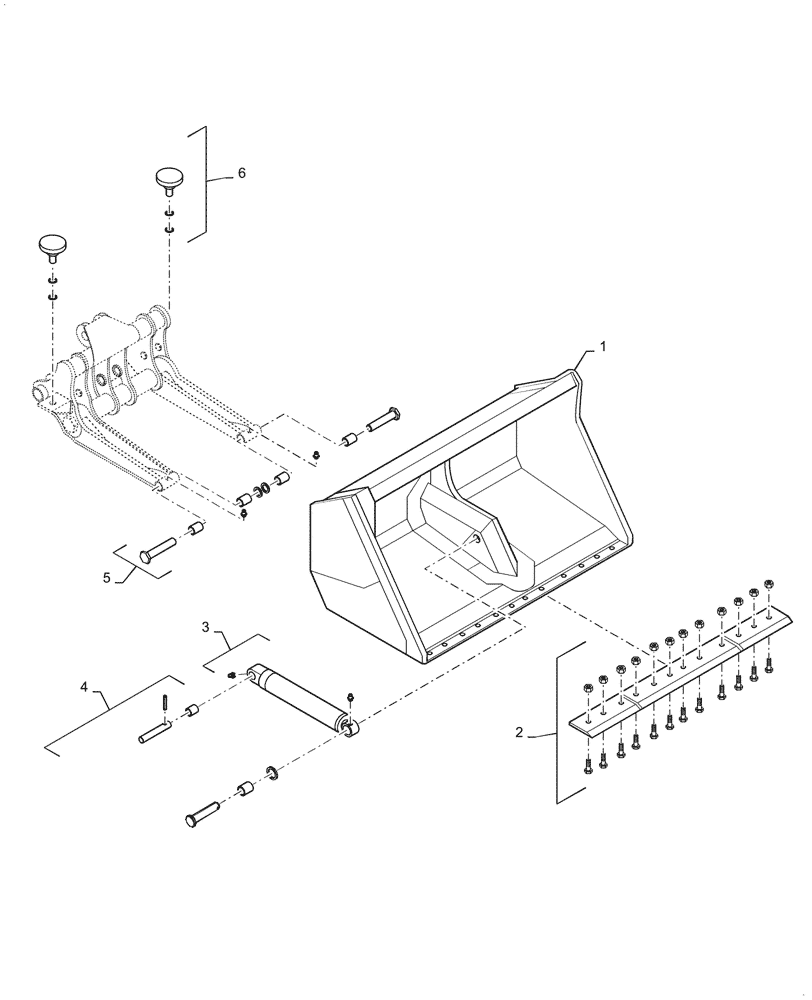 6
1
5
3
4
2