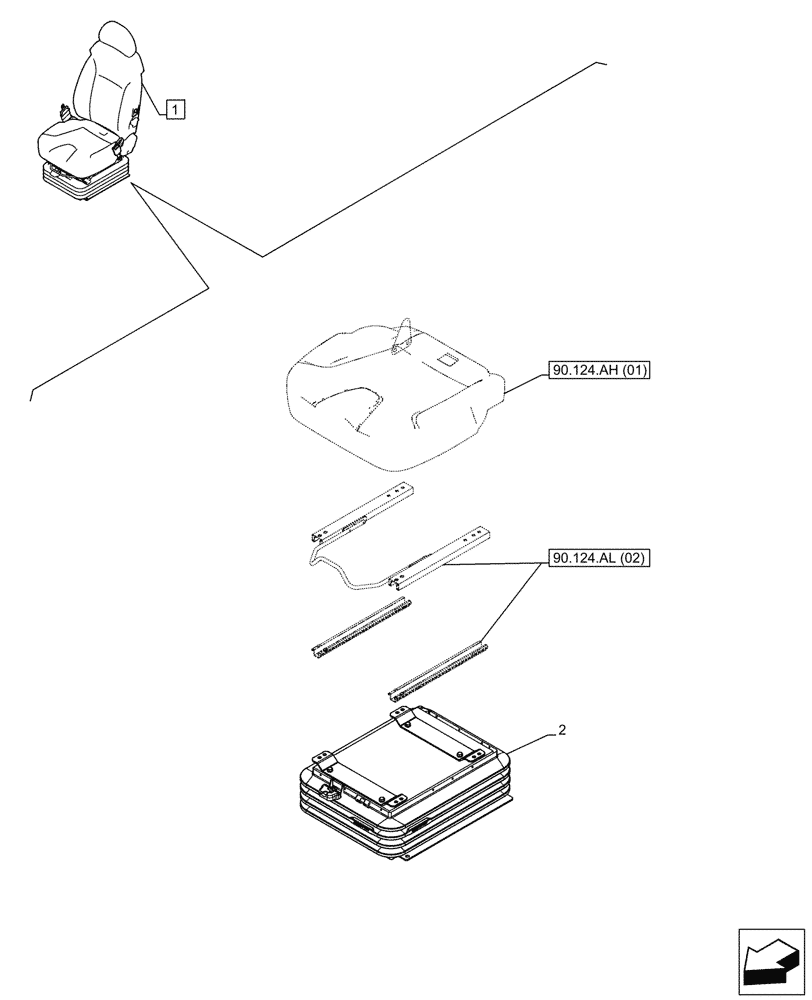 1

90.124.AH (01)

90.124.AL (02)

2